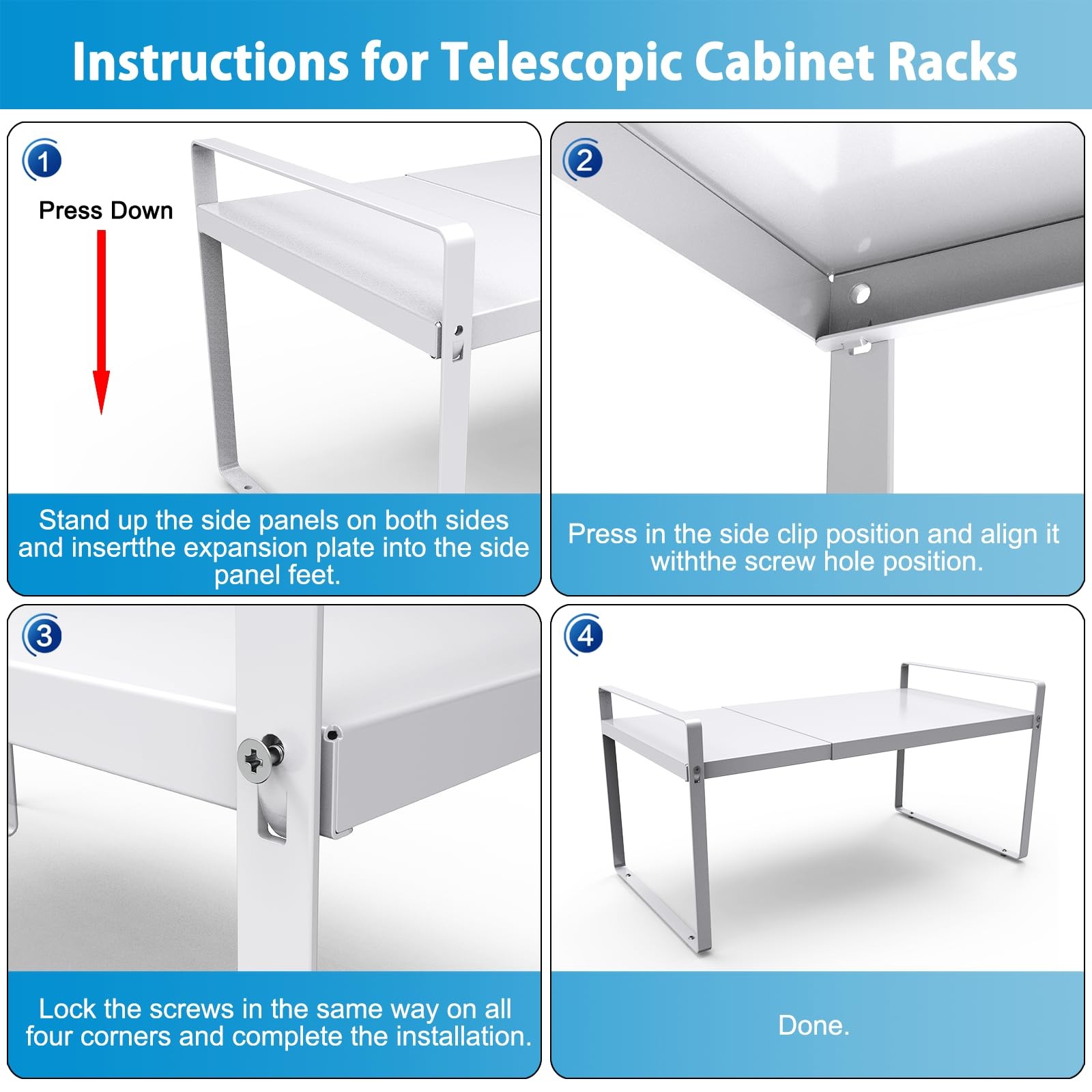 Instructions for Telescopic Cabinet Racks

1

Press Down

Stand up the side panels on both sides and insertthe expansion plate into the side panel feet.

2

Press in the side clip position and align it withthe screw hole position.

3

Lock the screws in the same way on all four corners and complete the installation.

4

Done.