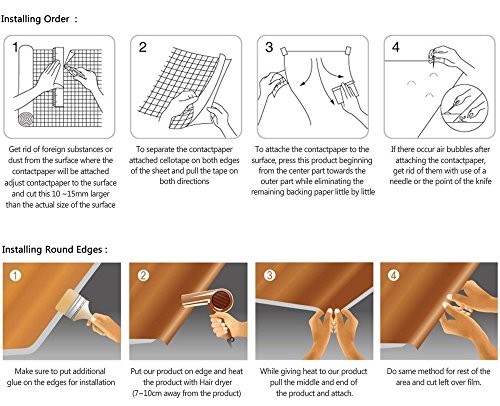 Installing Order :

1

Get rid of foreign substances or dust from the surface where the contactpaper will be attached adjust contactpaper to the surface and cut this 10 ~15mm larger than the actual size of the surface

2

To separate the contactpaper attached cellotape on both edges of the sheet and pull the tape on both directions

3

To attache the contactpaper to the surface, press this product beginning from the center part towards the outer part while eliminating the remaining backing paper little by little

4

If there occur air bubbles after attaching the contactpaper, get rid of them with use of a needle or the point of the knife

Installing Round Edges :

1

Make sure to put additional glue on the edges for installation

2

Put our product on edge and heat the product with Hair dryer (7~10cm away from the product)

3

While giving heat to our product pull the middle and end of the product and attach.

4

Do same method for rest of the area and cut left over film.