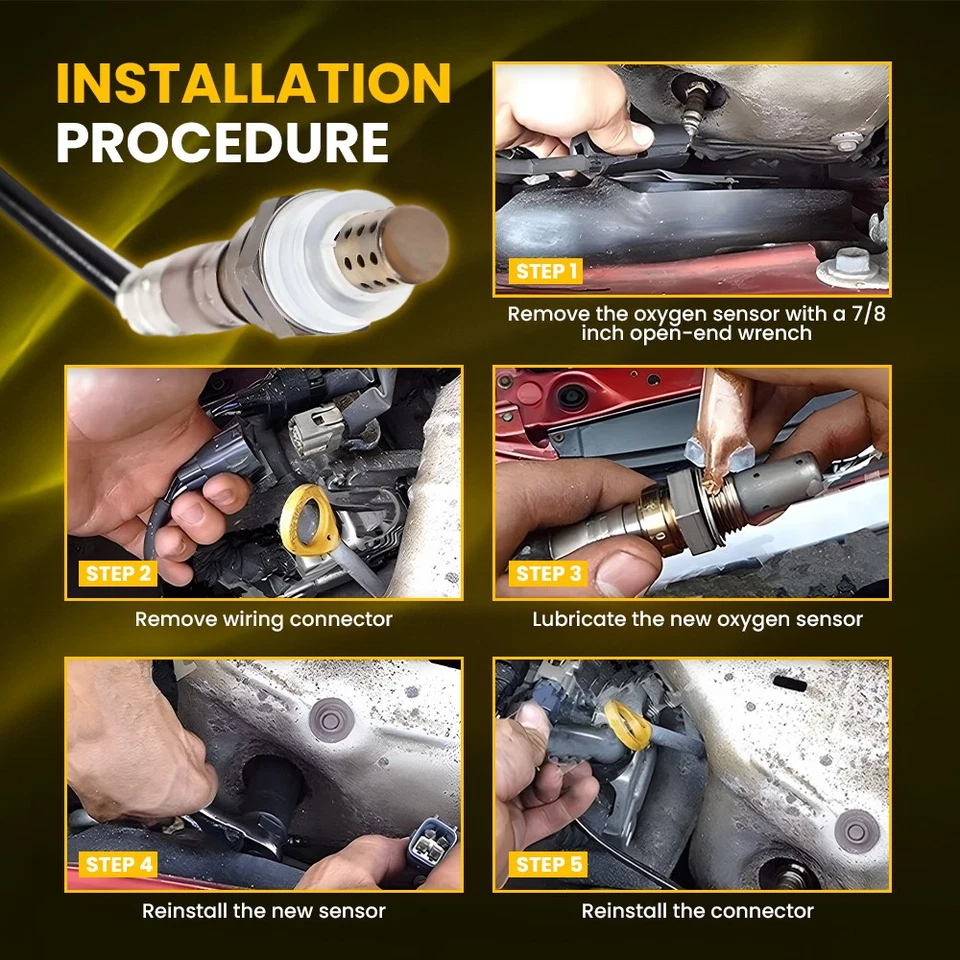 INSTALLATION PROCEDURE

STEP 1
Remove the oxygen sensor with a 7/8 inch open-end wrench

STEP 2
Remove wiring connector

STEP 3
Lubricate the new oxygen sensor

STEP 4
Reinstall the new sensor

STEP 5
Reinstall the connector