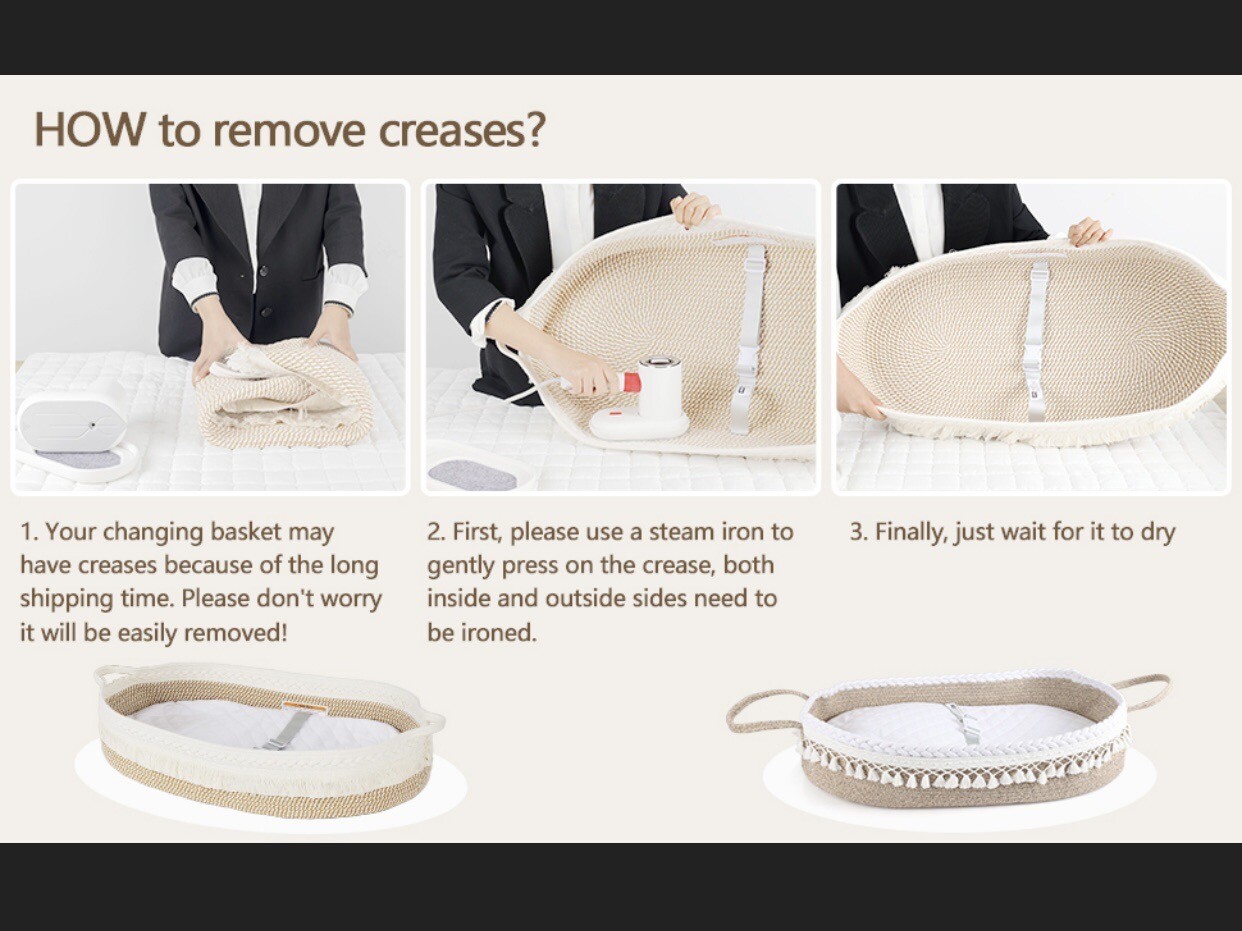 HOW to remove creases?

1. Your changing basket may have creases because of the long shipping time. Please don't worry it will be easily removed!

2. First, please use a steam iron to gently press on the crease, both inside and outside sides need to be ironed.

3. Finally, just wait for it to dry