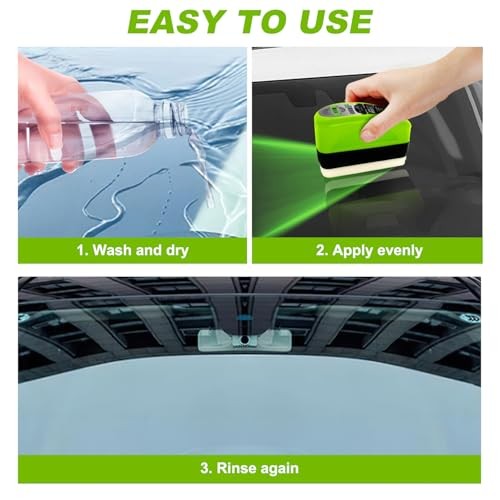 EASY TO USE

1. Wash and dry

2. Apply evenly

3. Rinse again