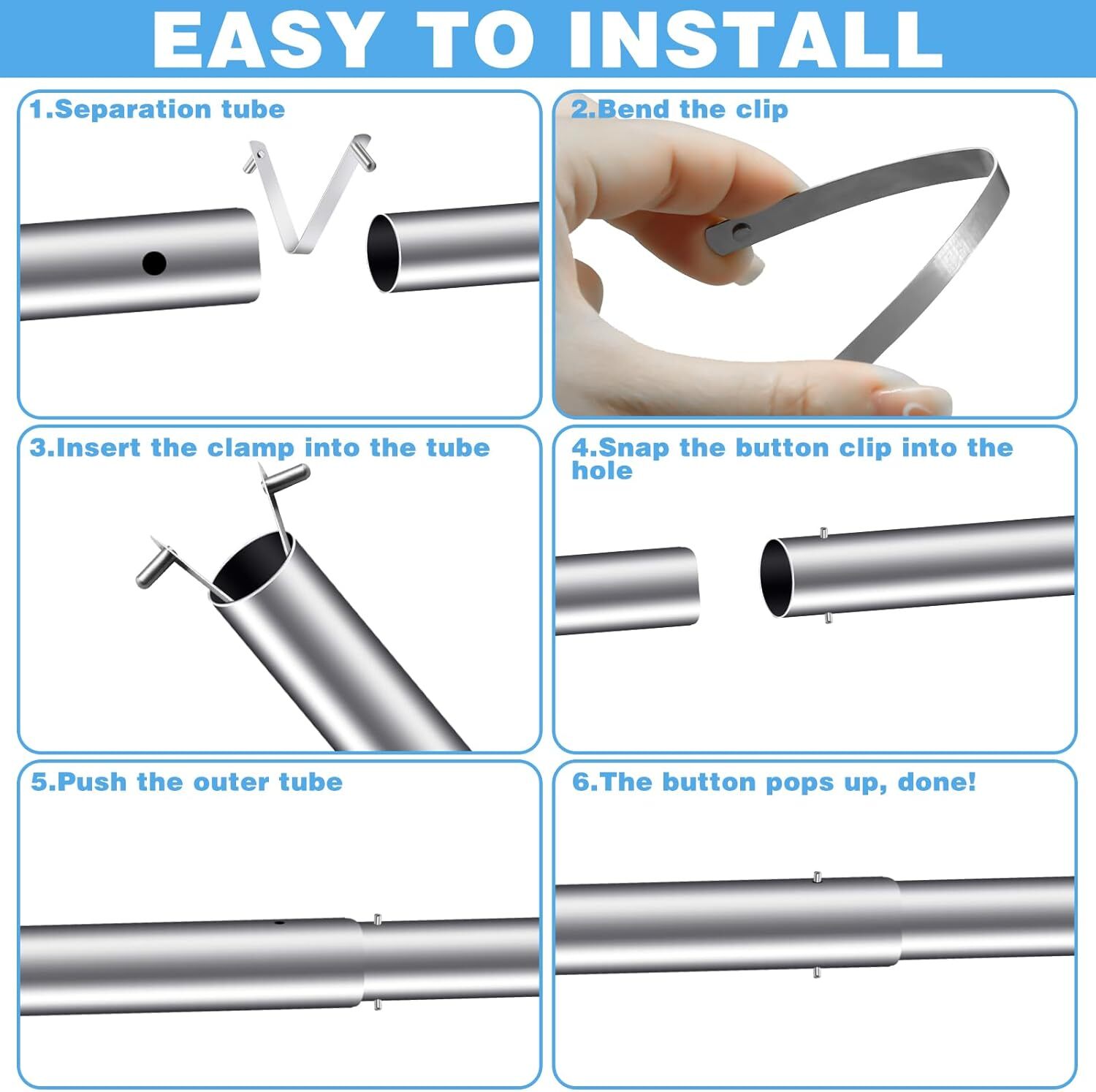 EASY TO INSTALL

1.Separation tube

2.Bend the clip

3.Insert the clamp into the tube

4.Snap the button clip into the hole

5.Push the outer tube

6.The button pops up, done!