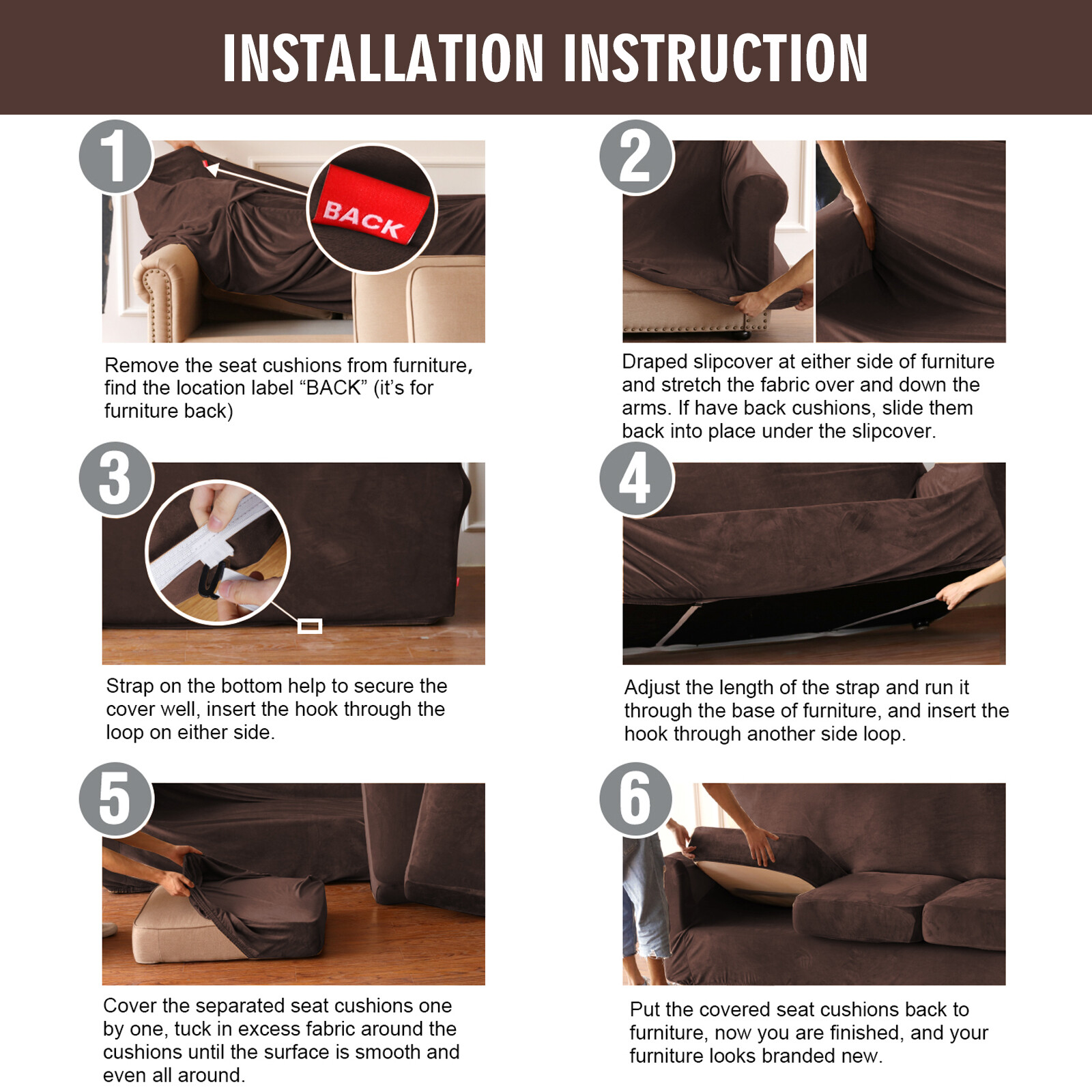 INSTALLATION INSTRUCTION

1

BACK

Remove the seat cushions from furniture, find the location label “BACK” (it’s for furniture back)

2

Draped slipcover at either side of furniture and stretch the fabric over and down the arms. If have back cushions, slide them back into place under the slipcover.

3

Strap on the bottom help to secure the cover well, insert the hook through the loop on either side.

4

Adjust the length of the strap and run it through the base of furniture, and insert the hook through another side loop.

5

Cover the separated seat cushions one by one, tuck in excess fabric around the cushions until the surface is smooth and even all around.

6

Put the covered seat cushions back to furniture, now you are finished, and your furniture looks branded new.