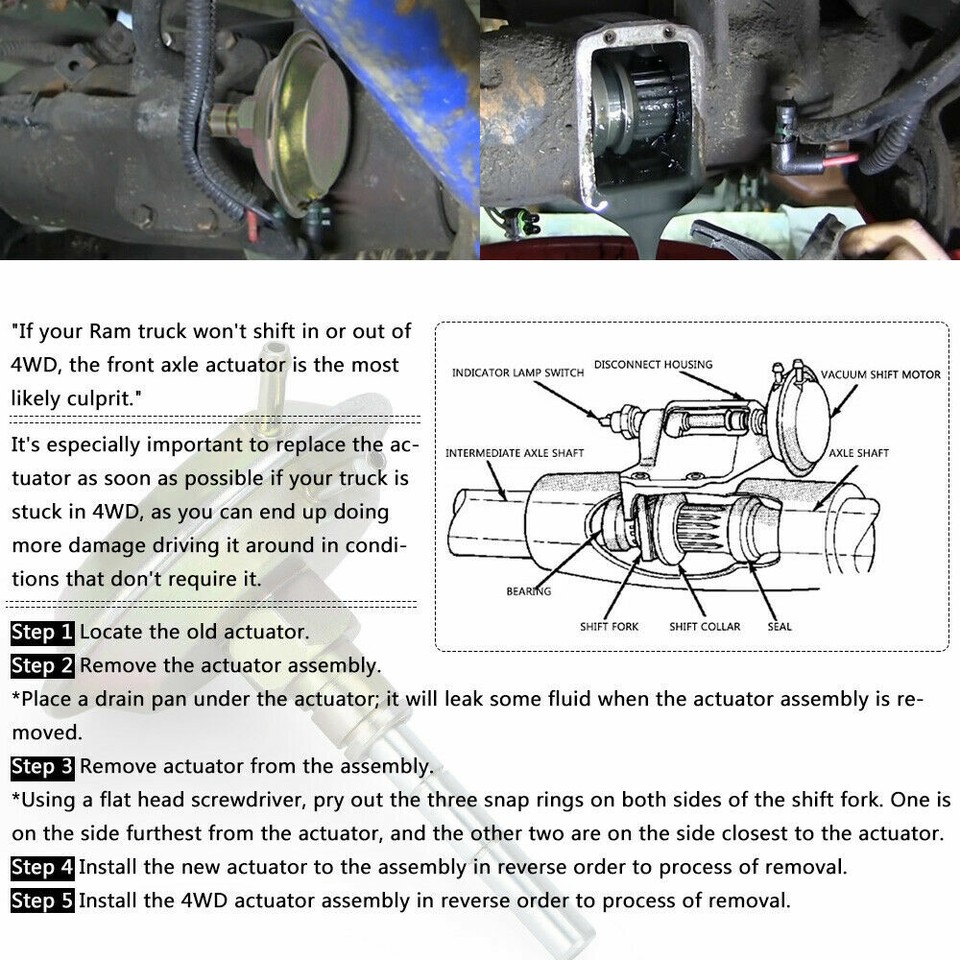 "If your Ram truck won't shift in or out of 4WD, the front axle actuator is the most likely culprit."

It's especially important to replace the actuator as soon as possible if your truck is stuck in 4WD, as you can end up doing more damage driving it around in conditions that don't require it.

INDICATOR LAMP SWITCH
DISCONNECT HOUSING
VACUUM SHIFT MOTOR
INTERMEDIATE AXLE SHAFT
AXLE SHAFT
BEARING
SHIFT FORK
SHIFT COLLAR
SEAL

Step 1 Locate the old actuator.
Step 2 Remove the actuator assembly.
*Place a drain pan under the actuator; it will leak some fluid when the actuator assembly is removed.
Step 3 Remove actuator from the assembly.
*Using a flat head screwdriver, pry out the three snap rings on both sides of the shift fork. One is on the side furthest from the actuator, and the other two are on the side closest to the actuator.
Step 4 Install the new actuator to the assembly in reverse order to process of removal.
Step 5 Install the 4WD actuator assembly in reverse order to process of removal.