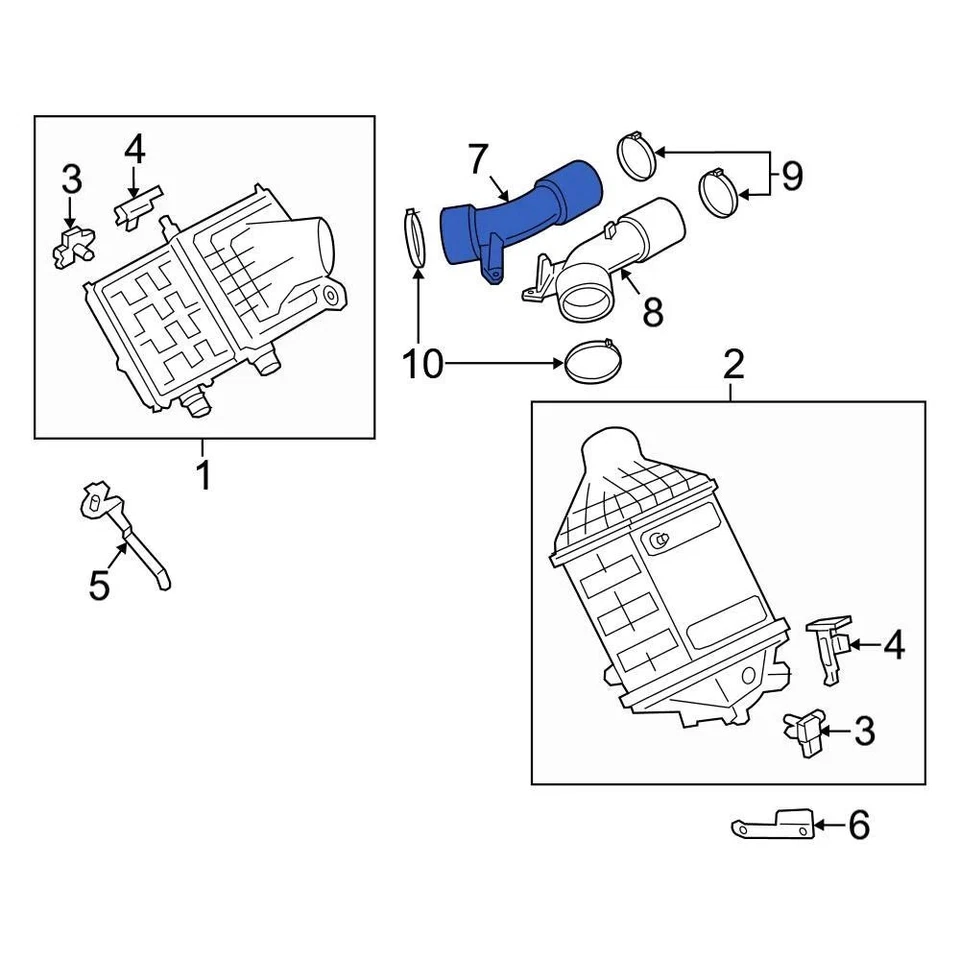 3
4
7
9
8
10
2
1
5
4
3
6