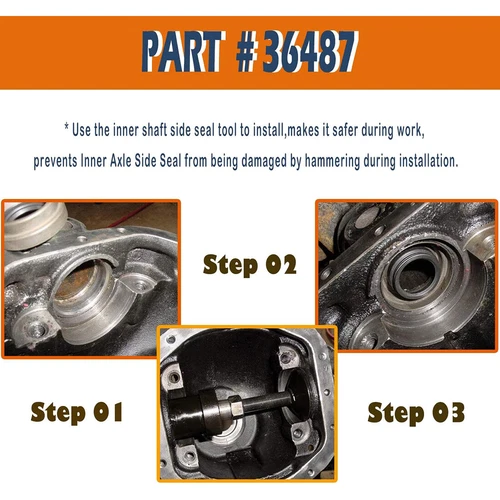 PART #36487

* Use the inner shaft side seal tool to install,makes it safer during work, prevents Inner Axle Side Seal from being damaged by hammering during installation.

Step 02

Step 01

Step 03