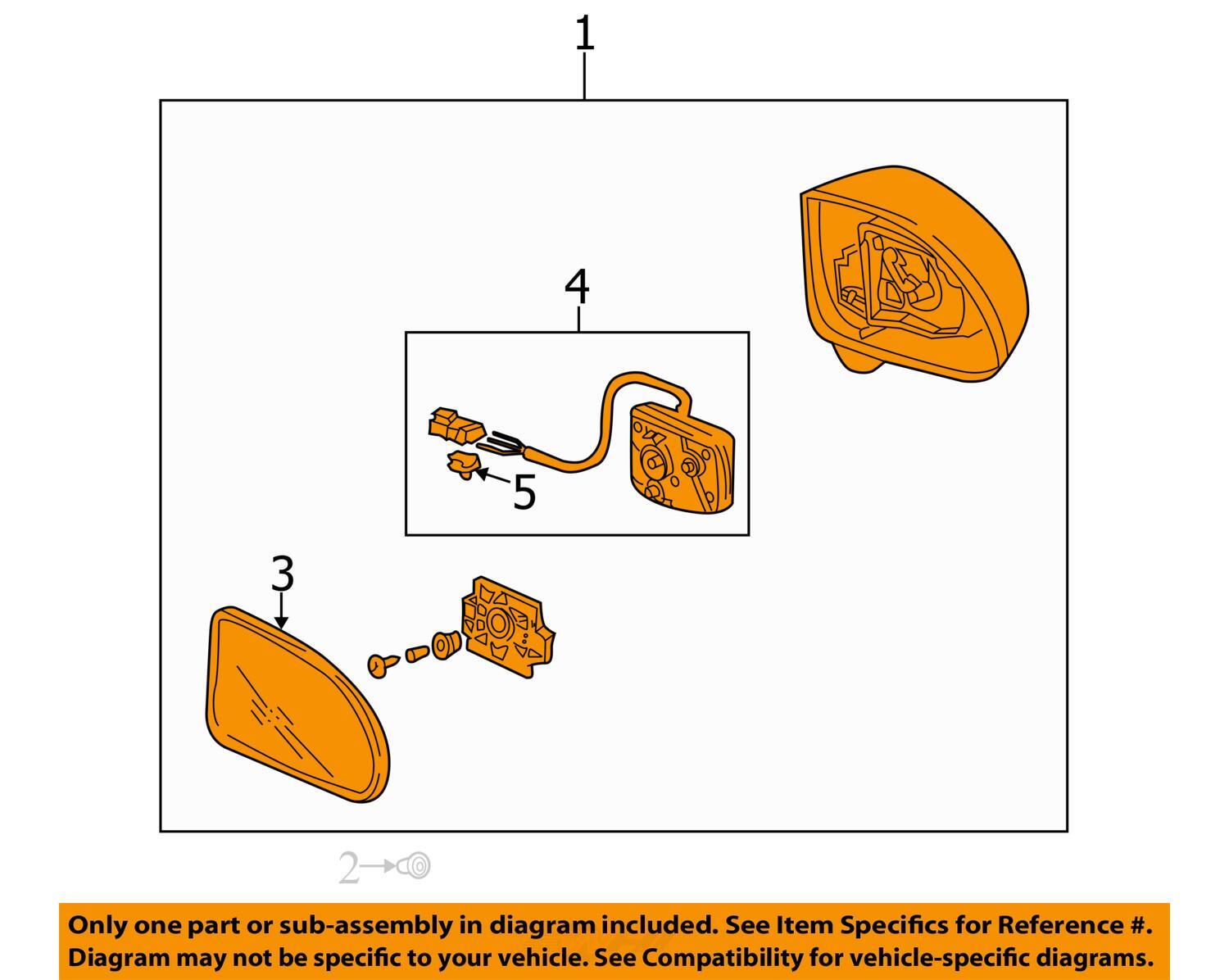 1

4

5

3

2

Only one part or sub-assembly in diagram included. See Item Specifics for Reference #.
Diagram may not be specific to your vehicle. See Compatibility for vehicle-specific diagrams.