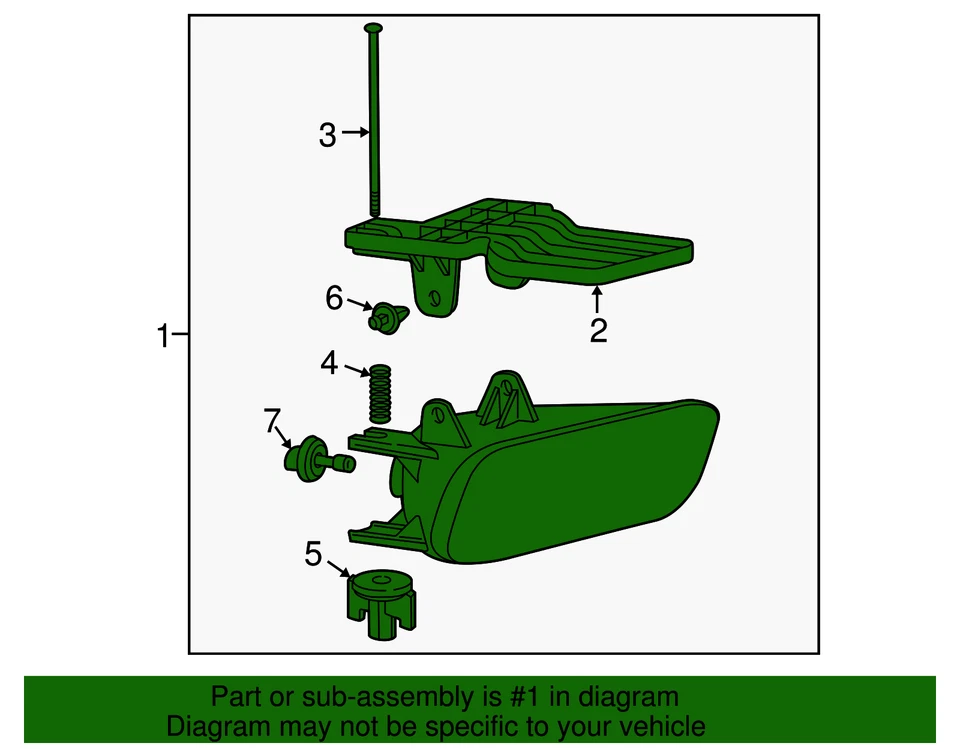 3
6
2
1
4
7
5

Part or sub-assembly is #1 in diagram
Diagram may not be specific to your vehicle