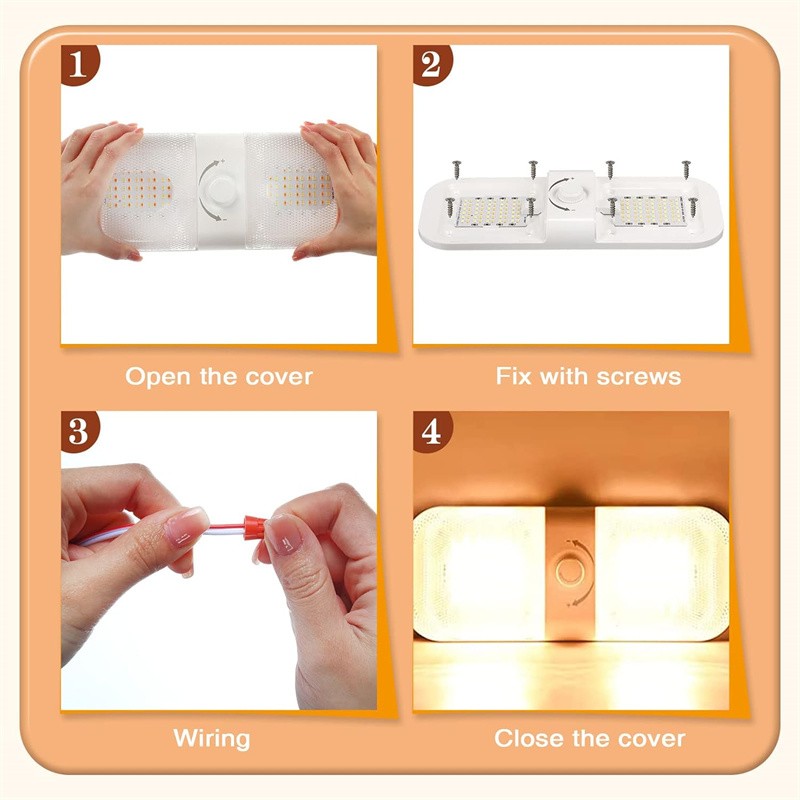 1

Open the cover

2

Fix with screws

3

Wiring

4

Close the cover