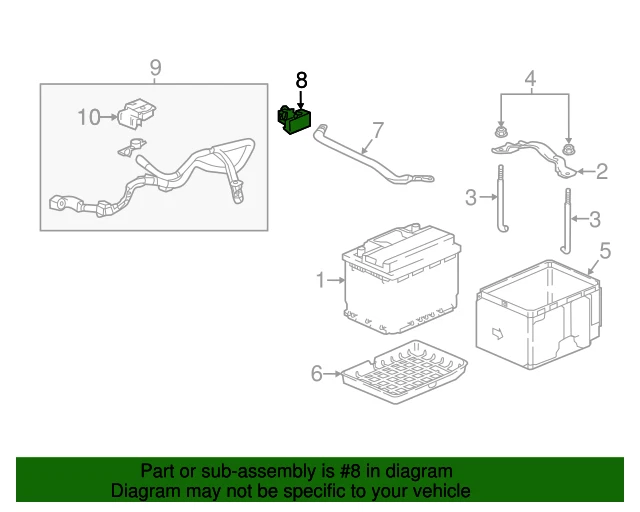 9
10
8
7
4
2
3
3
5
1
6

Part or sub-assembly is #8 in diagram
Diagram may not be specific to your vehicle