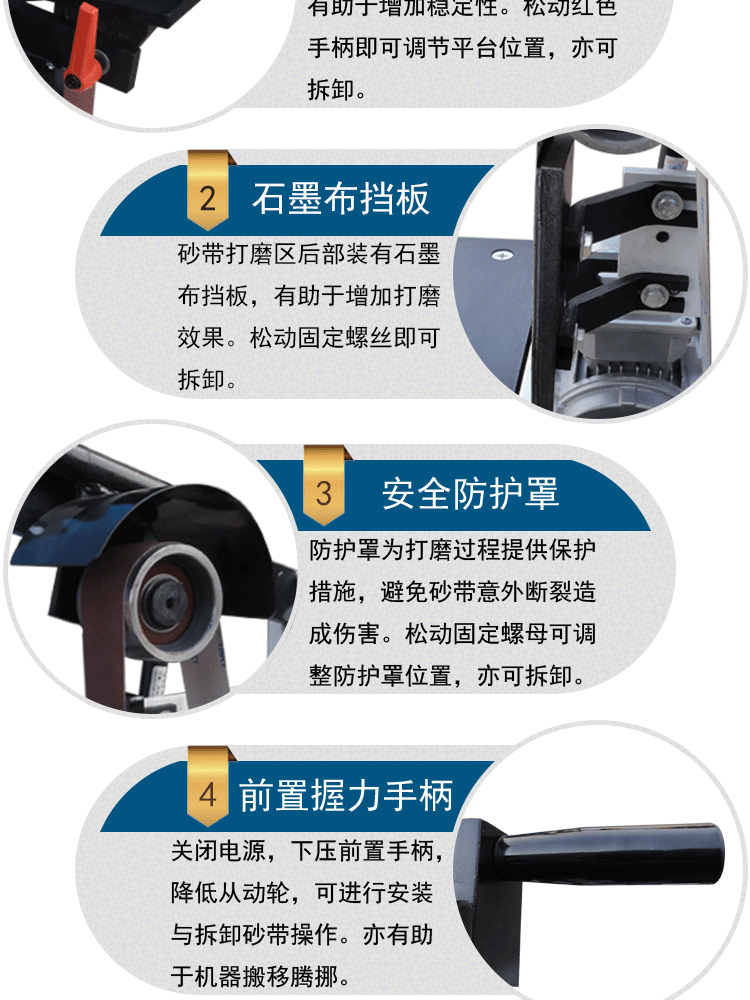 有助于增加稳定性。松动红色手柄即可调节平台位置，亦可拆卸。

2 石墨布挡板

砂带打磨区后部装有石墨布挡板，有助于增加打磨效果。松动固定螺丝即可拆卸。

3 安全防护罩

防护罩为打磨过程提供保护措施，避免砂带意外断裂造成伤害。松动固定螺母可调整防护罩位置，亦可拆卸。

4 前置握力手柄

关闭电源，下压前置手柄，降低从动轮，可进行安装与拆卸砂带操作。亦有助于机器搬移腾挪。