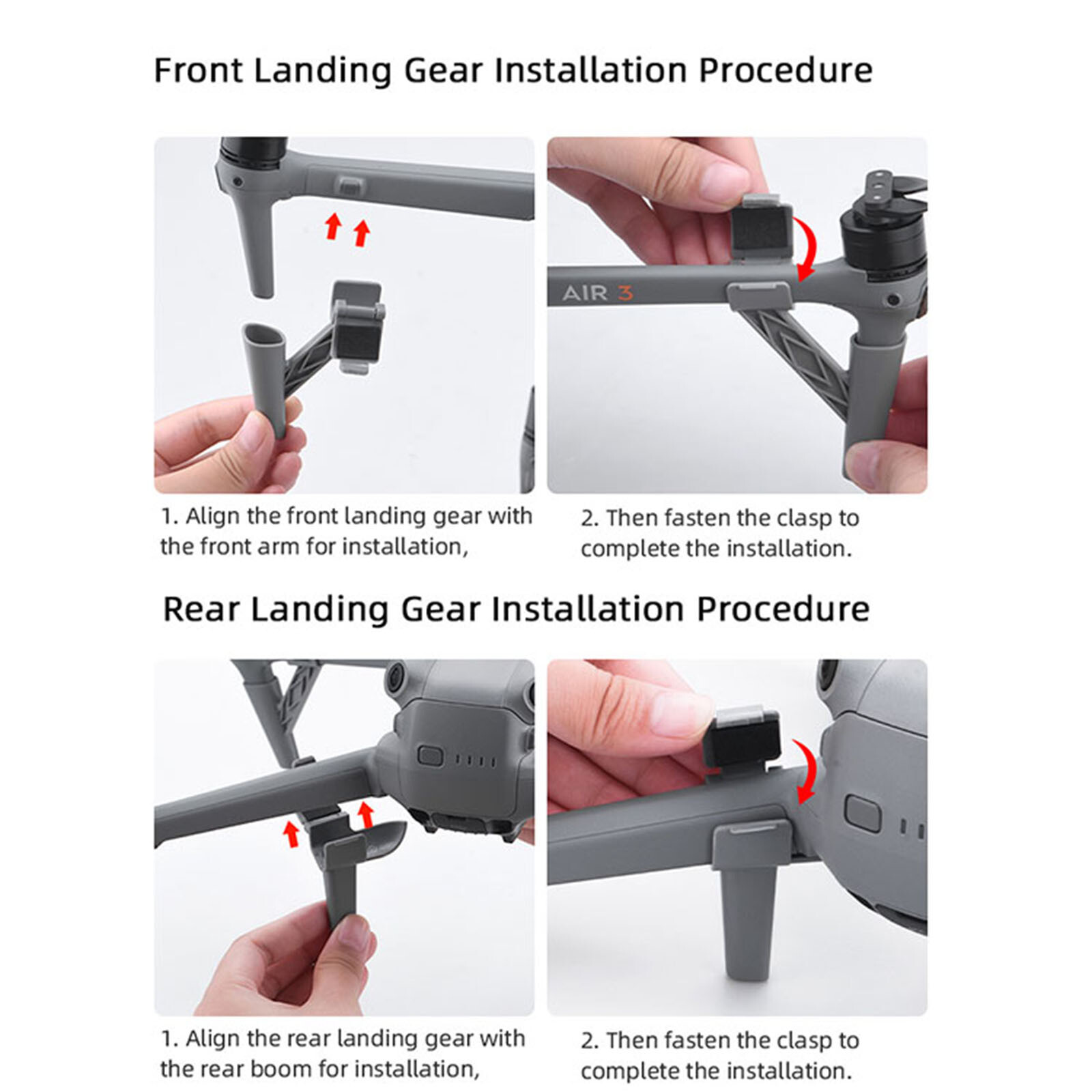 Front Landing Gear Installation Procedure

AIR 3

1. Align the front landing gear with the front arm for installation,

2. Then fasten the clasp to complete the installation.

Rear Landing Gear Installation Procedure

1. Align the rear landing gear with the rear boom for installation,

2. Then fasten the clasp to complete the installation.