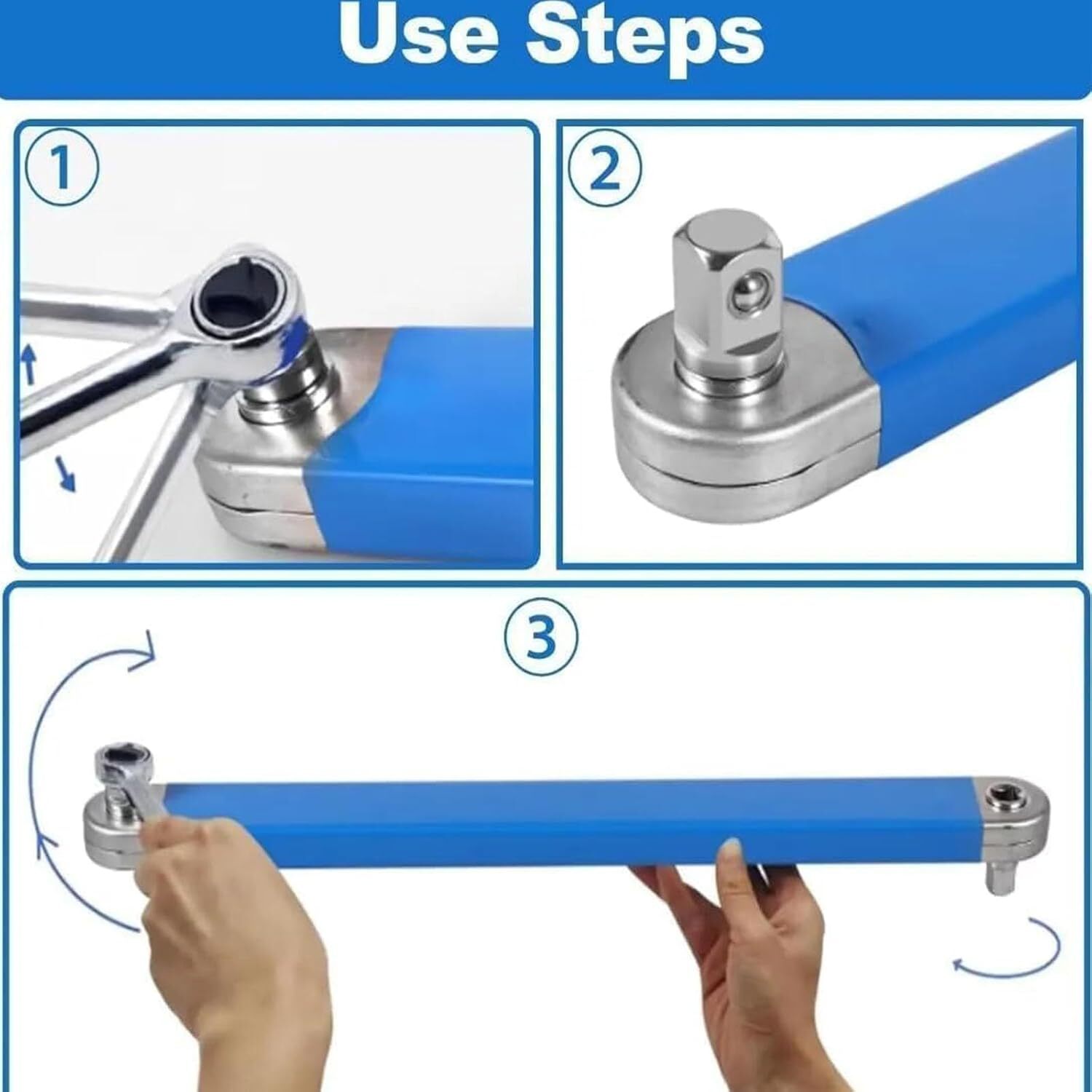 Use Steps

1

2

3