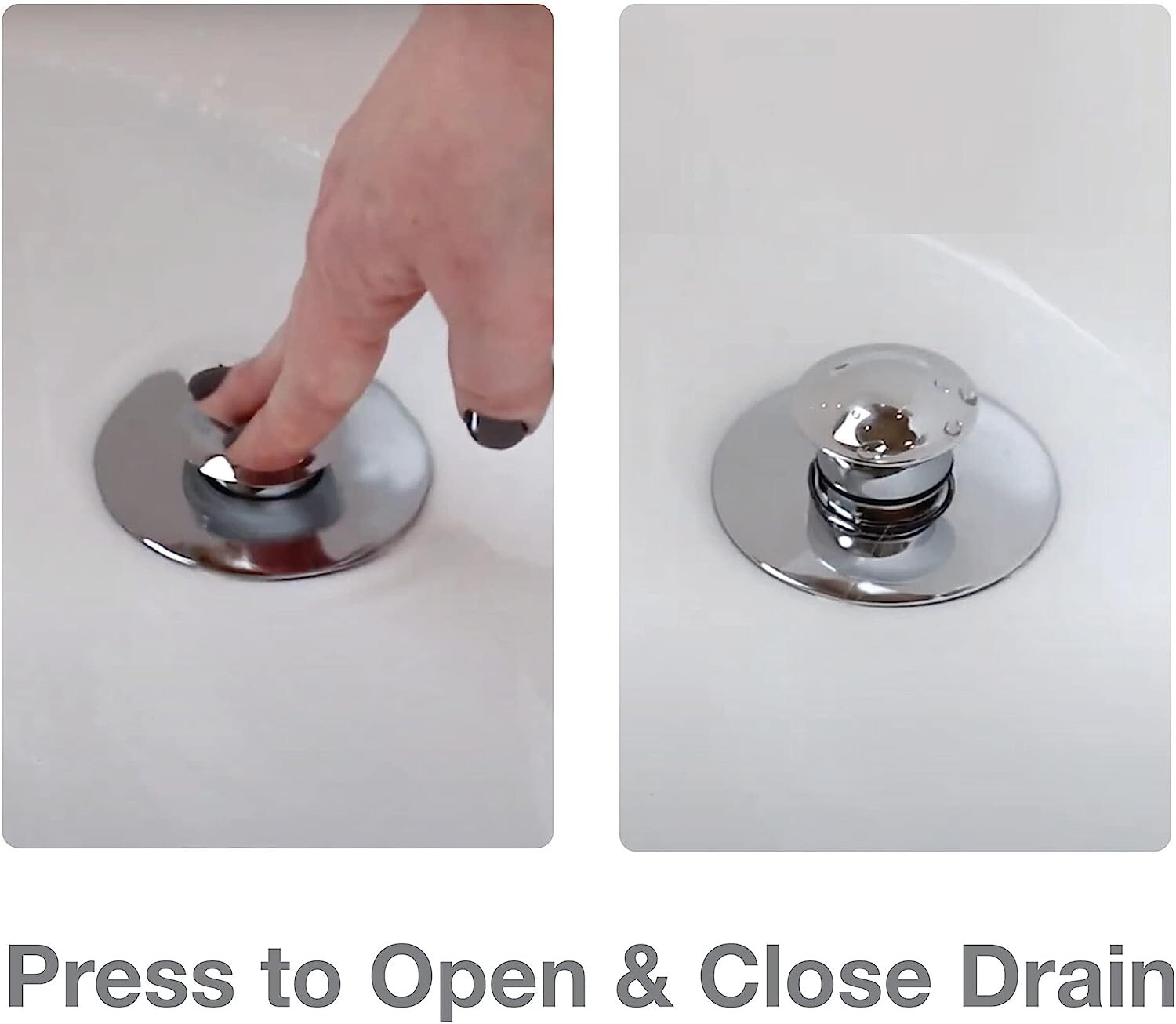 Press to Open & Close Drain