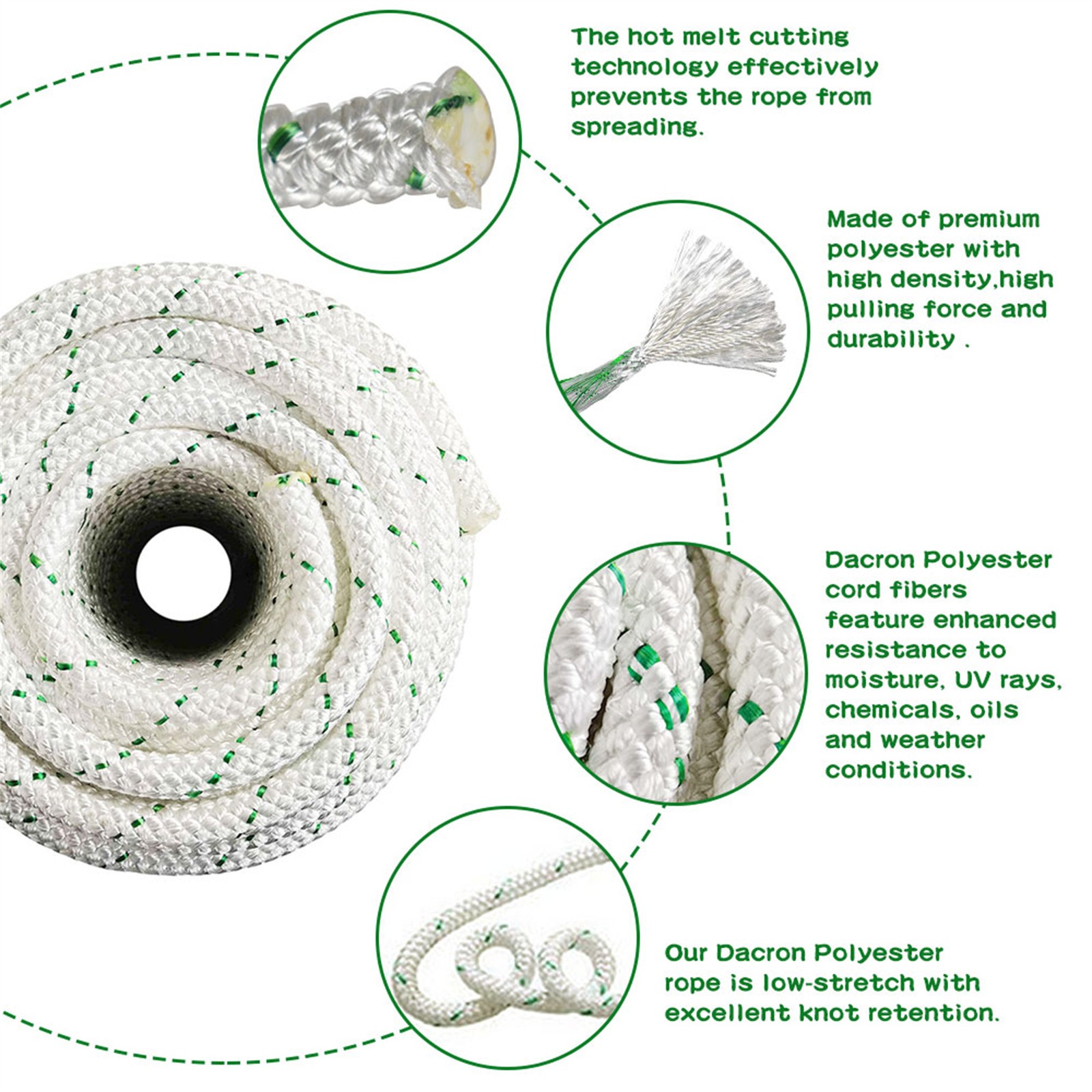 The hot melt cutting technology effectively prevents the rope from spreading.

Made of premium polyester with high density,high pulling force and durability .

Dacron Polyester cord fibers feature enhanced resistance to moisture, UV rays, chemicals, oils and weather conditions.

Our Dacron Polyester rope is low-stretch with excellent knot retention.