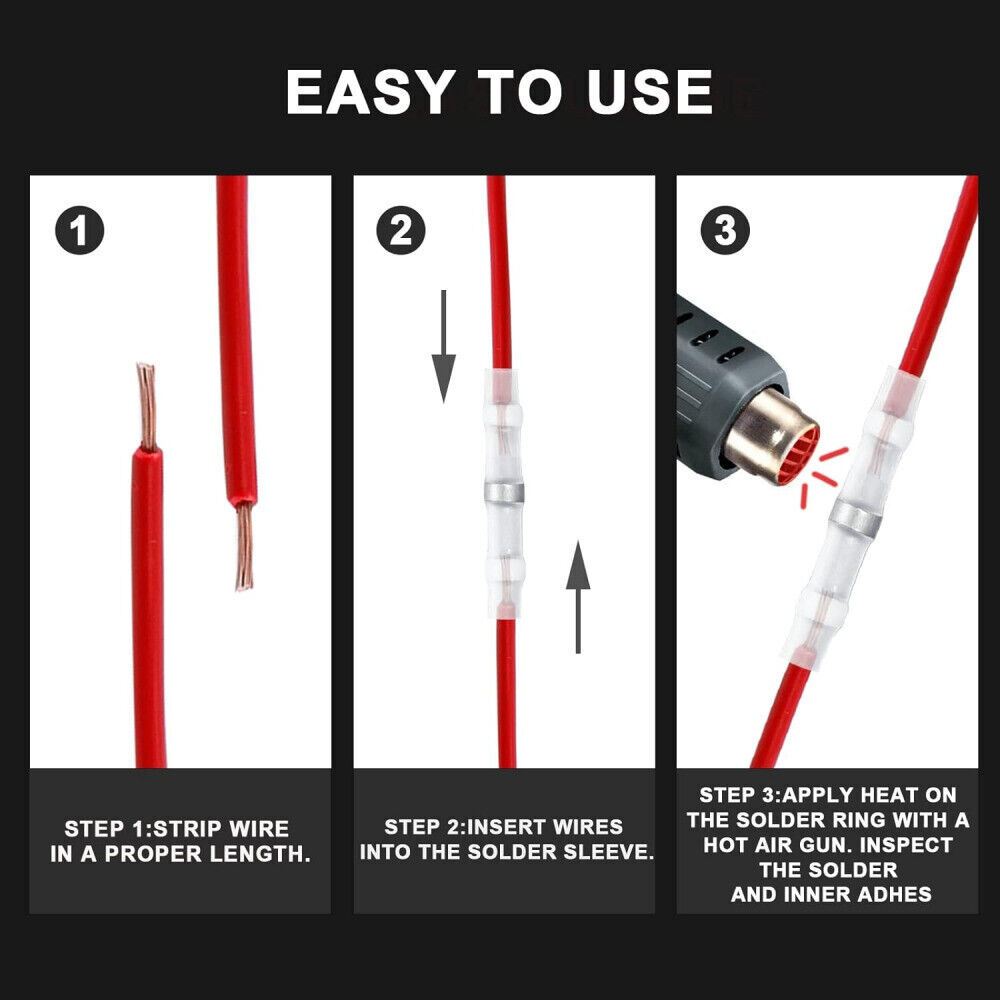 EASY TO USE

1

STEP 1:STRIP WIRE IN A PROPER LENGTH.

2

STEP 2:INSERT WIRES INTO THE SOLDER SLEEVE.

3

STEP 3:APPLY HEAT ON THE SOLDER RING WITH A HOT AIR GUN. INSPECT THE SOLDER AND INNER ADHES