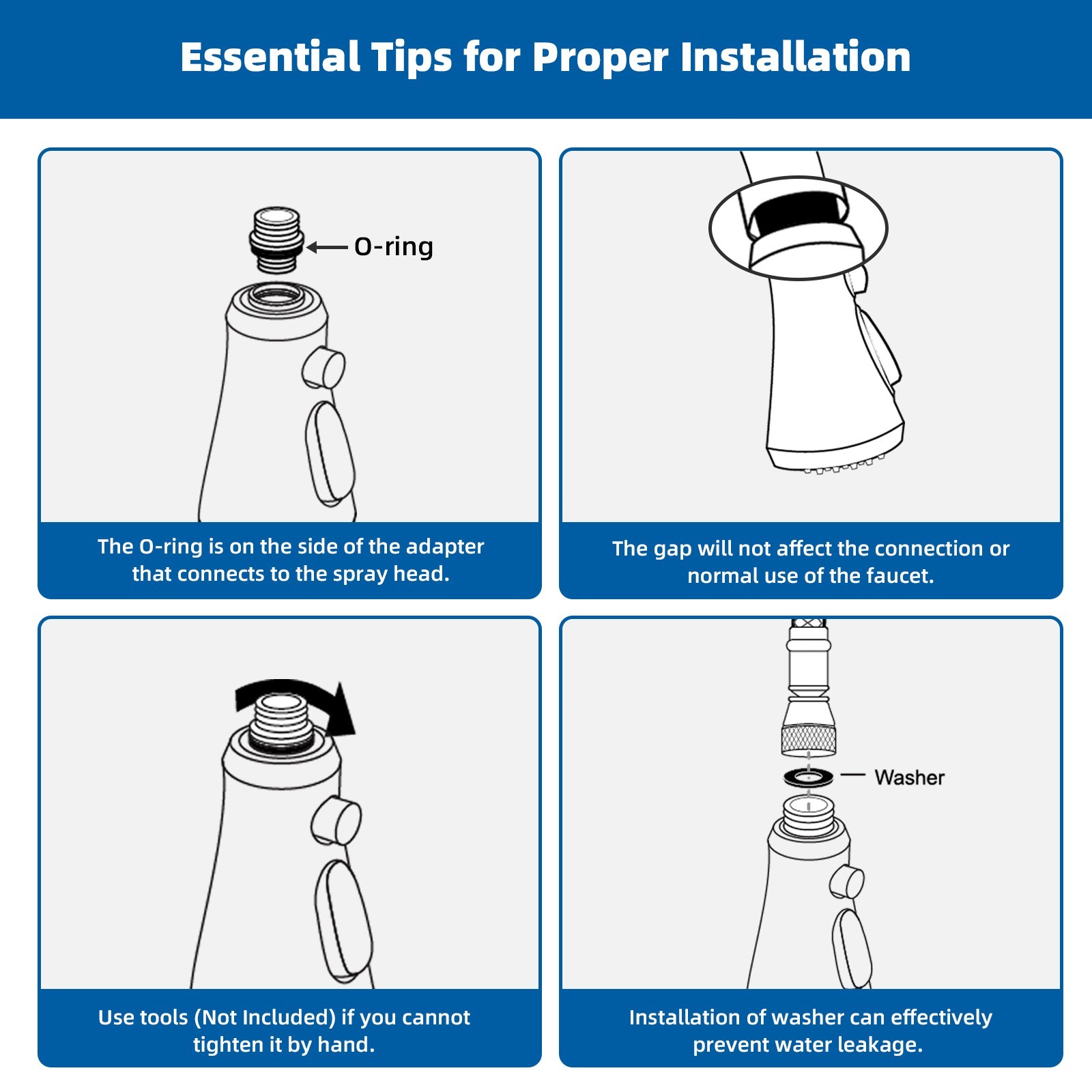 Essential Tips for Proper Installation

O-ring

The O-ring is on the side of the adapter that connects to the spray head.

The gap will not affect the connection or normal use of the faucet.

Use tools (Not Included) if you cannot tighten it by hand.

Washer

Installation of washer can effectively prevent water leakage.