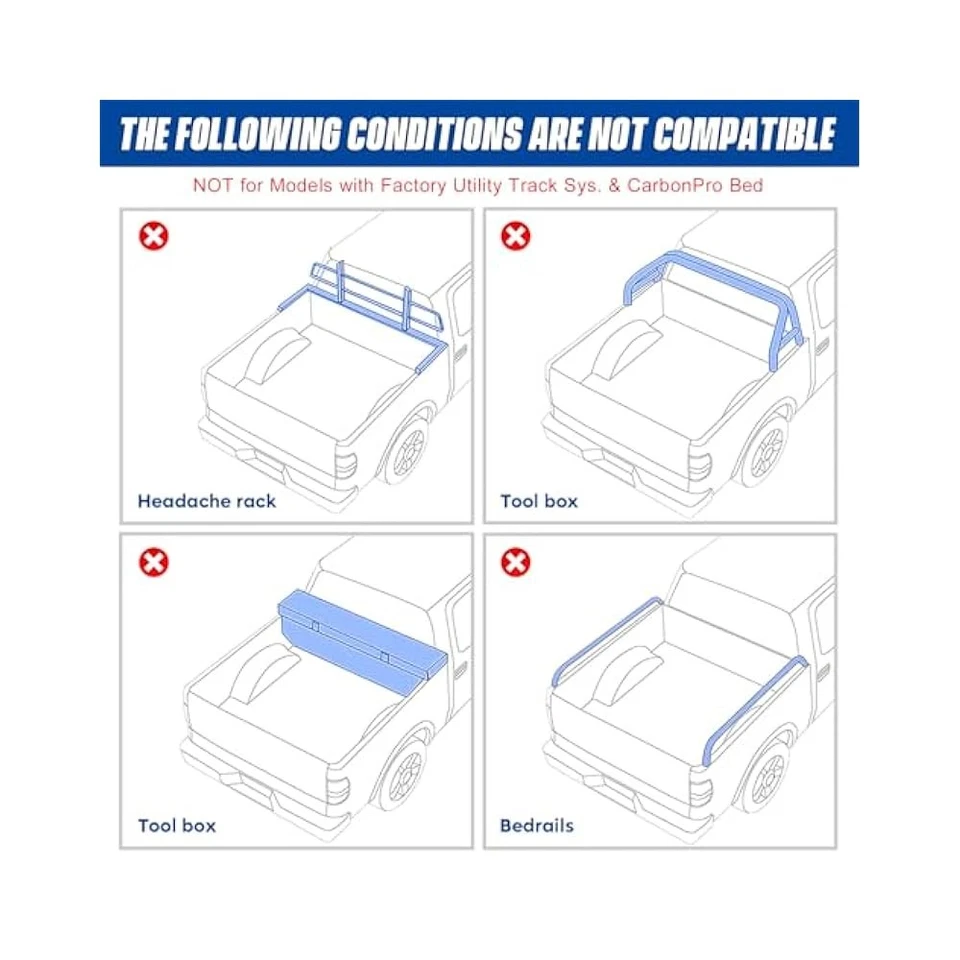 THE FOLLOWING CONDITIONS ARE NOT COMPATIBLE

NOT for Models with Factory Utility Track Sys. & CarbonPro Bed

Headache rack

Tool box

Tool box

Bedrails