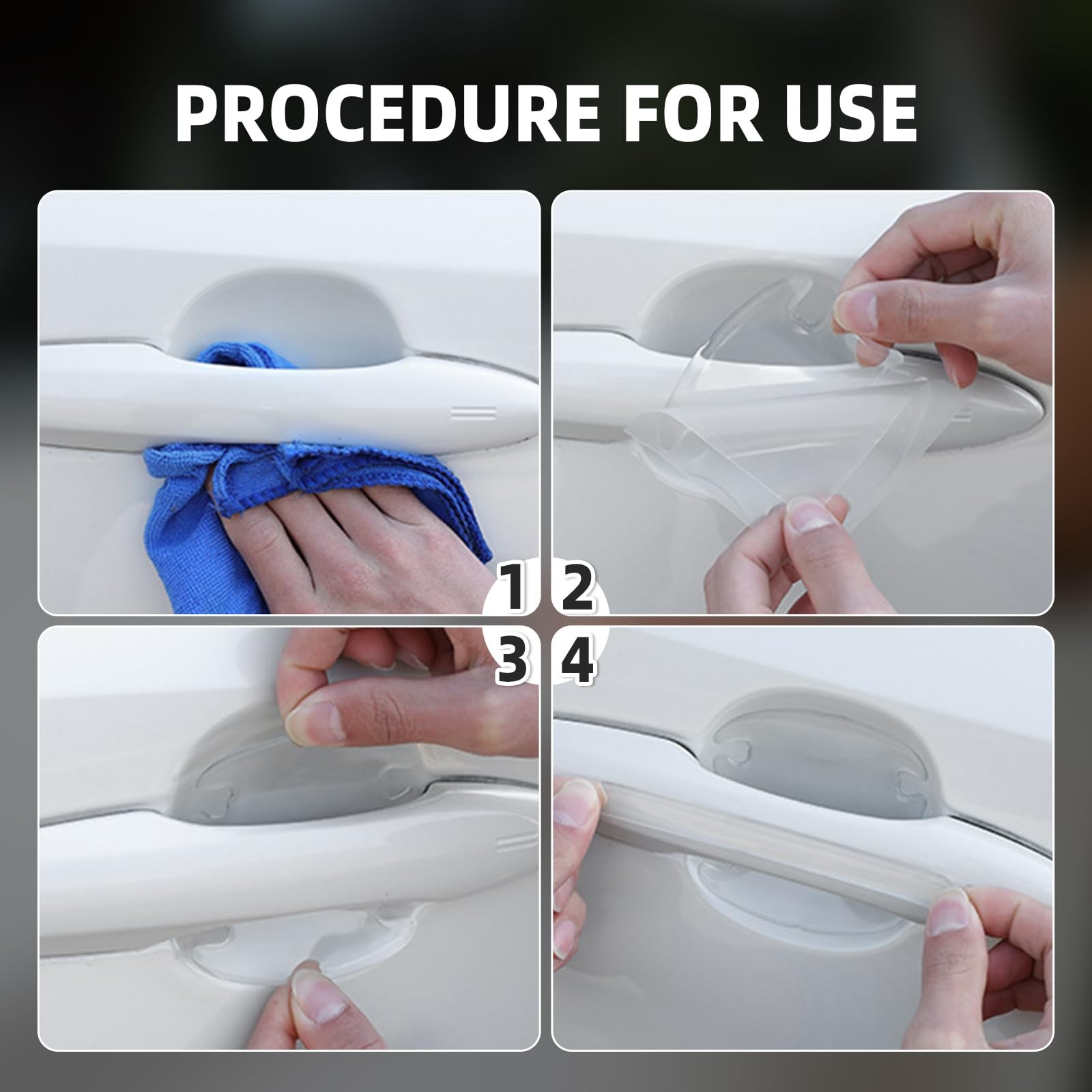 PROCEDURE FOR USE

1 2
3 4