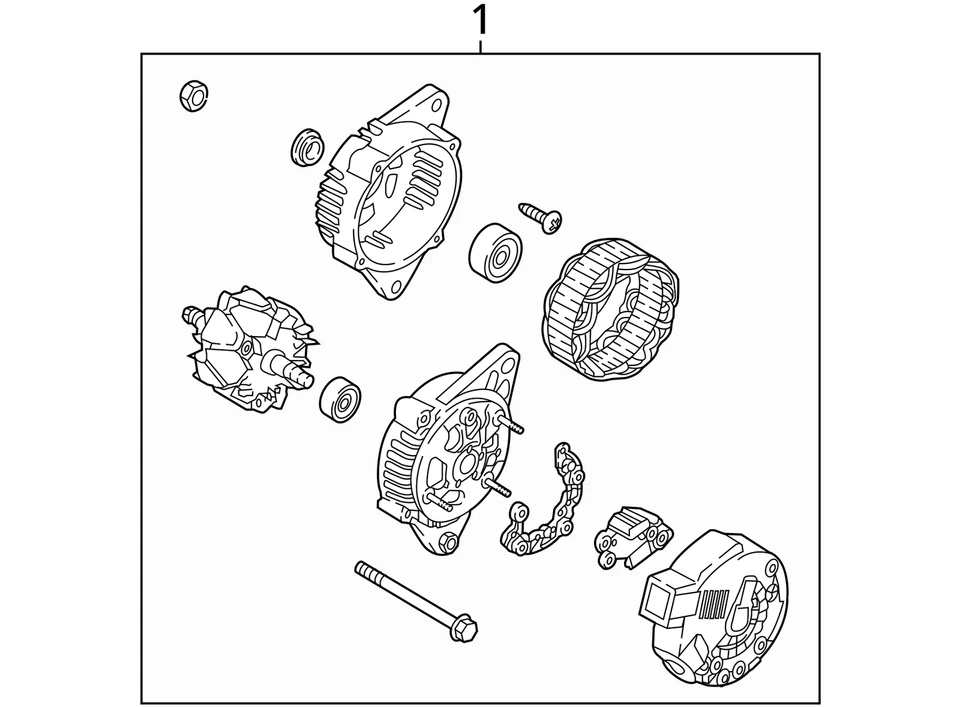 1