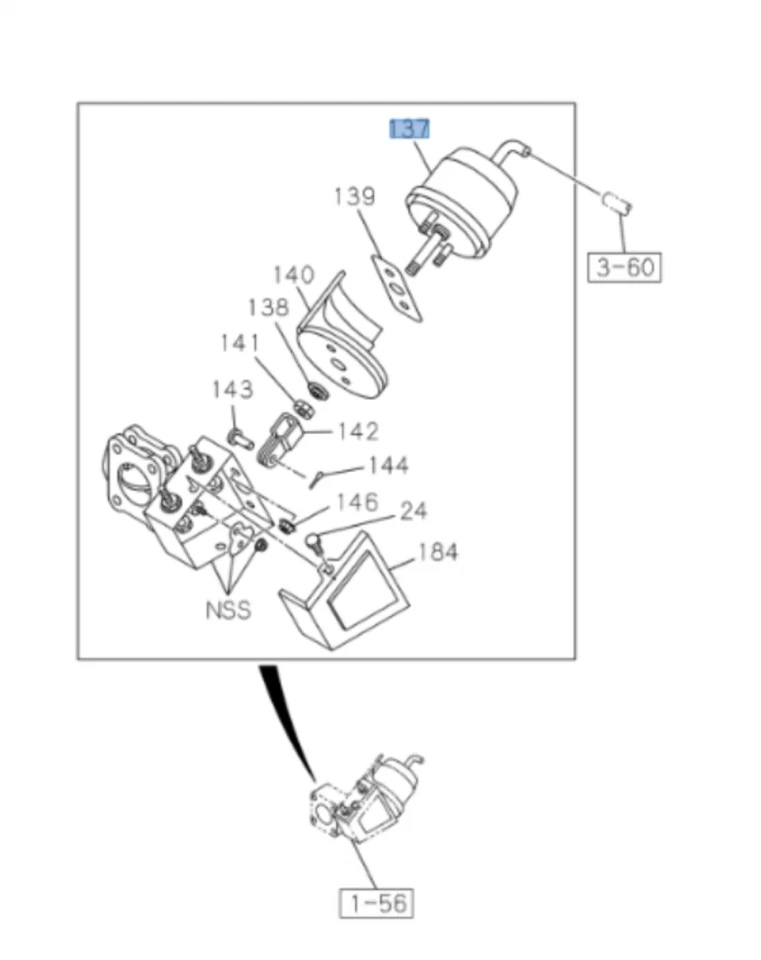 137
139
3-60
140
138
141
143
142
144
146
24
184
NSS
1-56