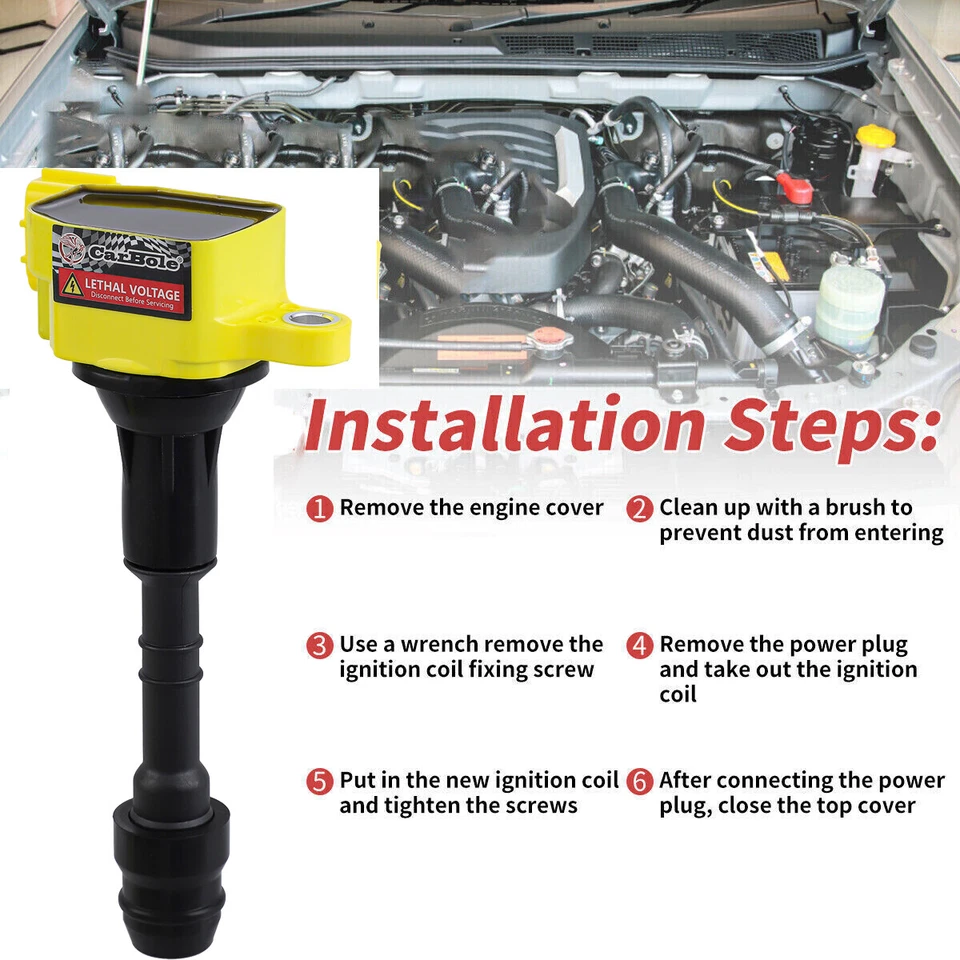 CarBole
LETHAL VOLTAGE
Disconnect Before Servicing

Installation Steps:

1 Remove the engine cover

2 Clean up with a brush to prevent dust from entering

3 Use a wrench remove the ignition coil fixing screw

4 Remove the power plug and take out the ignition coil

5 Put in the new ignition coil and tighten the screws

6 After connecting the power plug, close the top cover