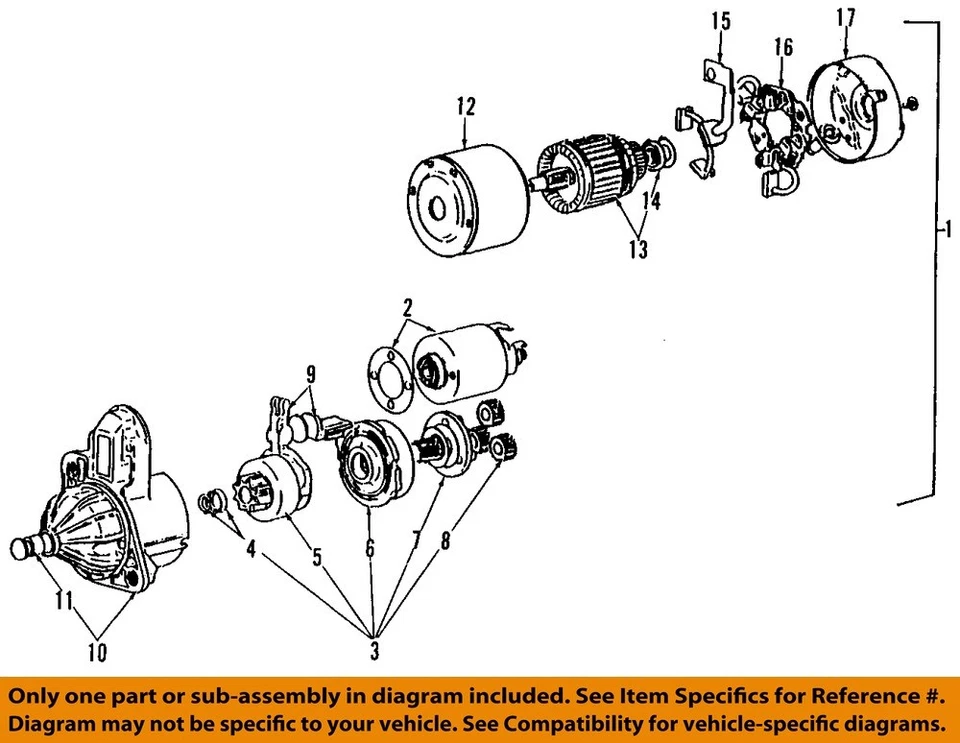 15
17
16
12
14
13
1
2
9
4
5
6
7
8
11
10
3

Only one part or sub-assembly in diagram included. See Item Specifics for Reference #.
Diagram may not be specific to your vehicle. See Compatibility for vehicle-specific diagrams.