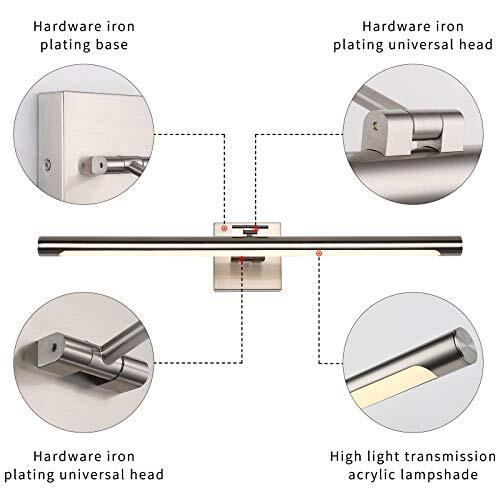 Hardware iron plating base

Hardware iron plating universal head

Hardware iron plating universal head

High light transmission acrylic lampshade