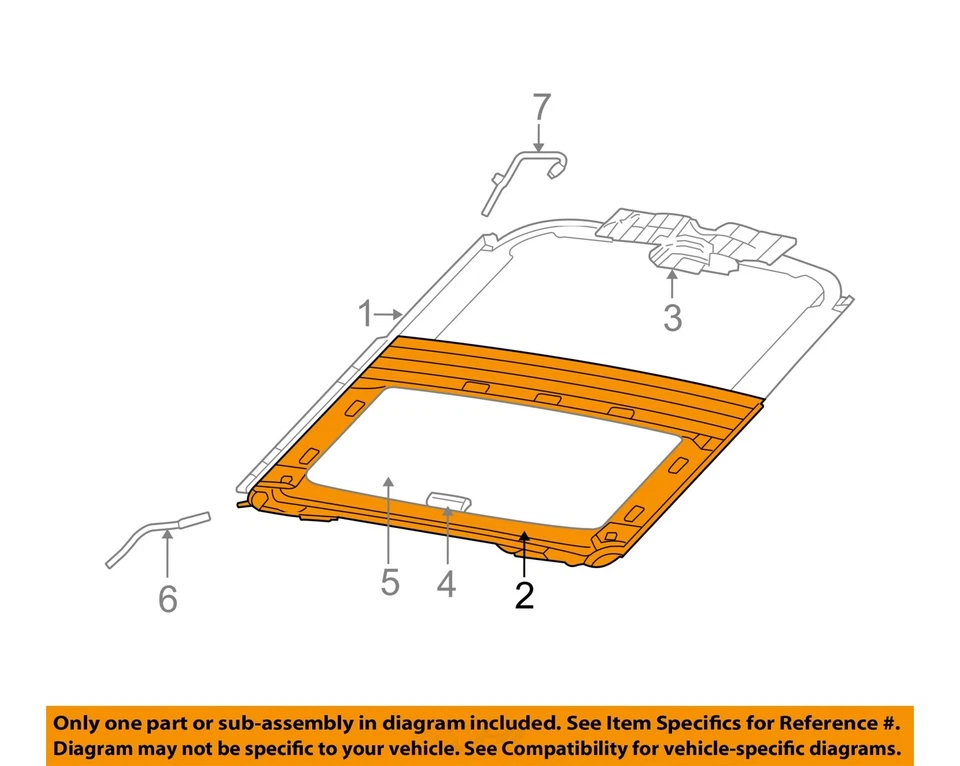 7
1
3
5
4
2
6

Only one part or sub-assembly in diagram included. See Item Specifics for Reference #. Diagram may not be specific to your vehicle. See Compatibility for vehicle-specific diagrams.