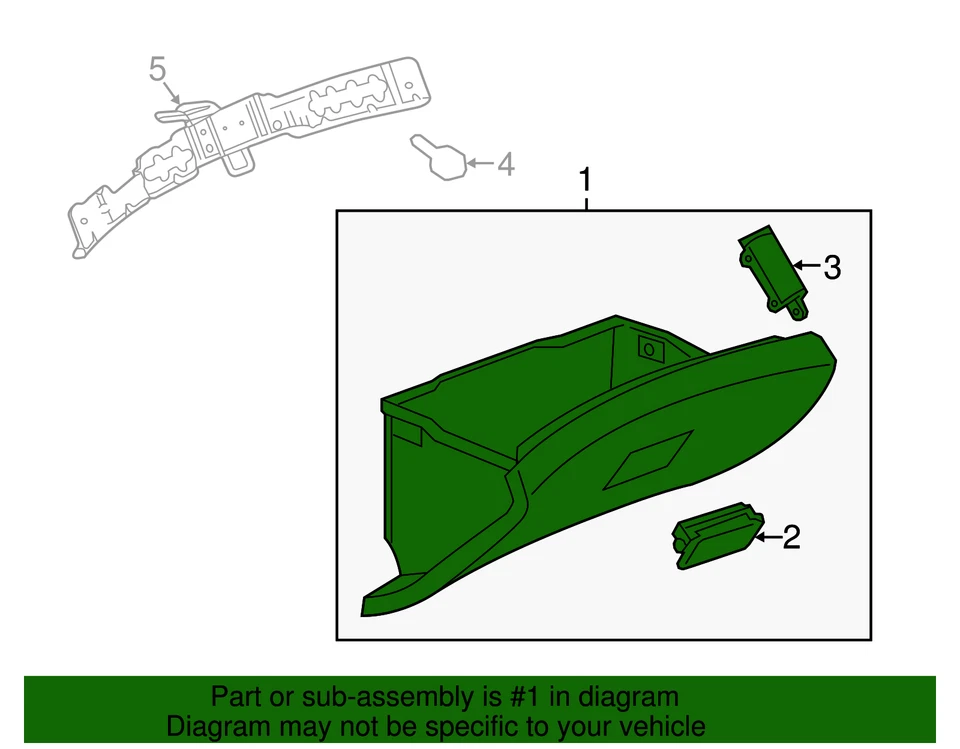 5
4
1
3
2
Part or sub-assembly is #1 in diagram
Diagram may not be specific to your vehicle