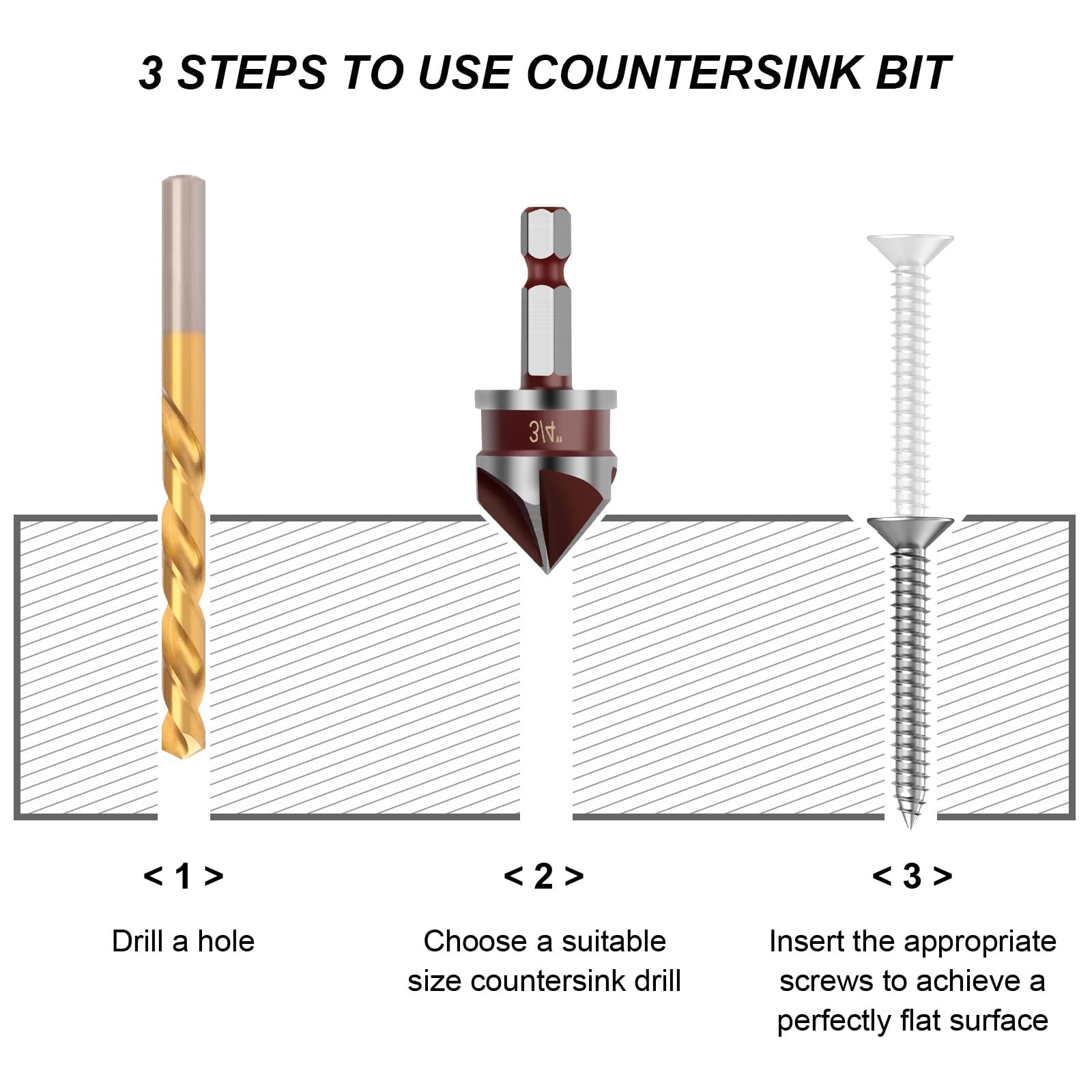 3 STEPS TO USE COUNTERSINK BIT

3/4"

< 1 >

Drill a hole

< 2 >

Choose a suitable size countersink drill

< 3 >

Insert the appropriate screws to achieve a perfectly flat surface