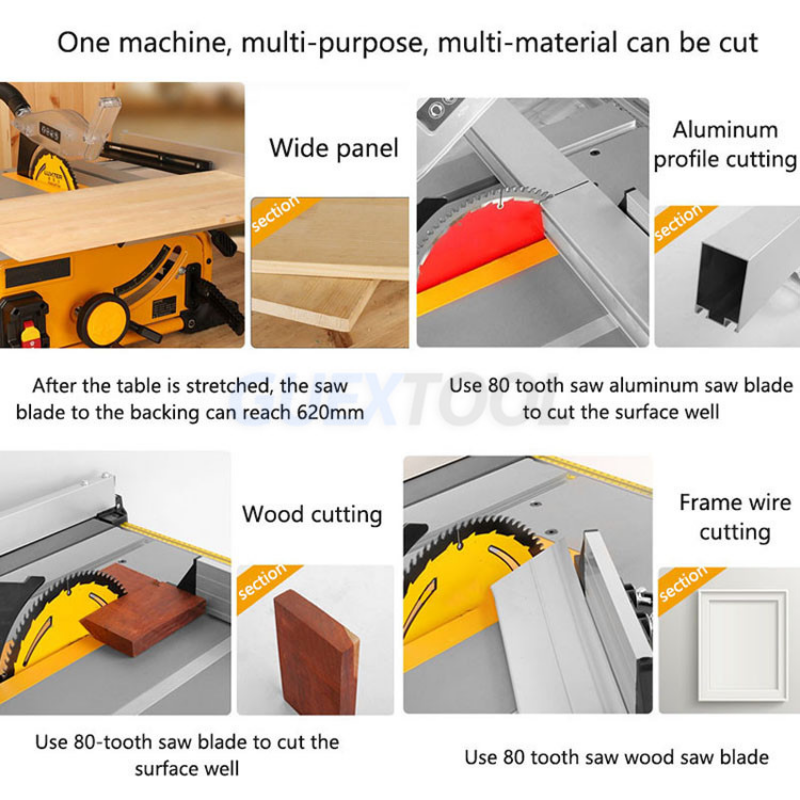 One machine, multi-purpose, multi-material can be cut

Wide panel

section

After the table is stretched, the saw blade to the backing can reach 620mm

Aluminum profile cutting

section

Use 80 tooth saw aluminum saw blade to cut the surface well

GUEXTOOL

Wood cutting

section

Use 80-tooth saw blade to cut the surface well

Frame wire cutting

section

Use 80 tooth saw wood saw blade