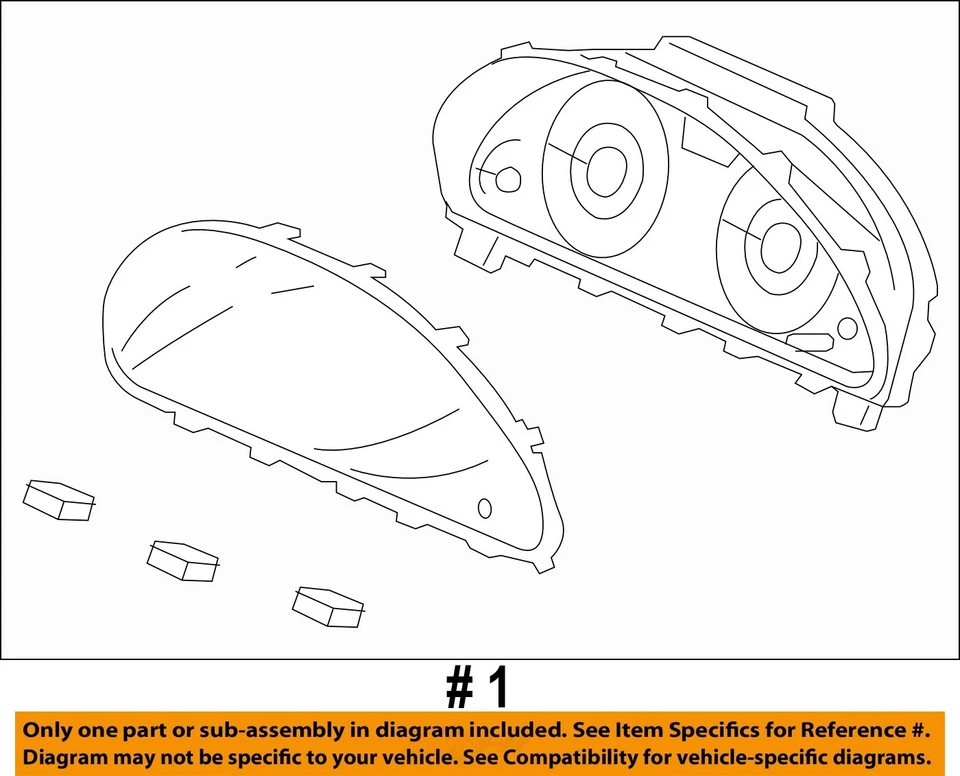 # 1

Only one part or sub-assembly in diagram included. See Item Specifics for Reference #.
Diagram may not be specific to your vehicle. See Compatibility for vehicle-specific diagrams.