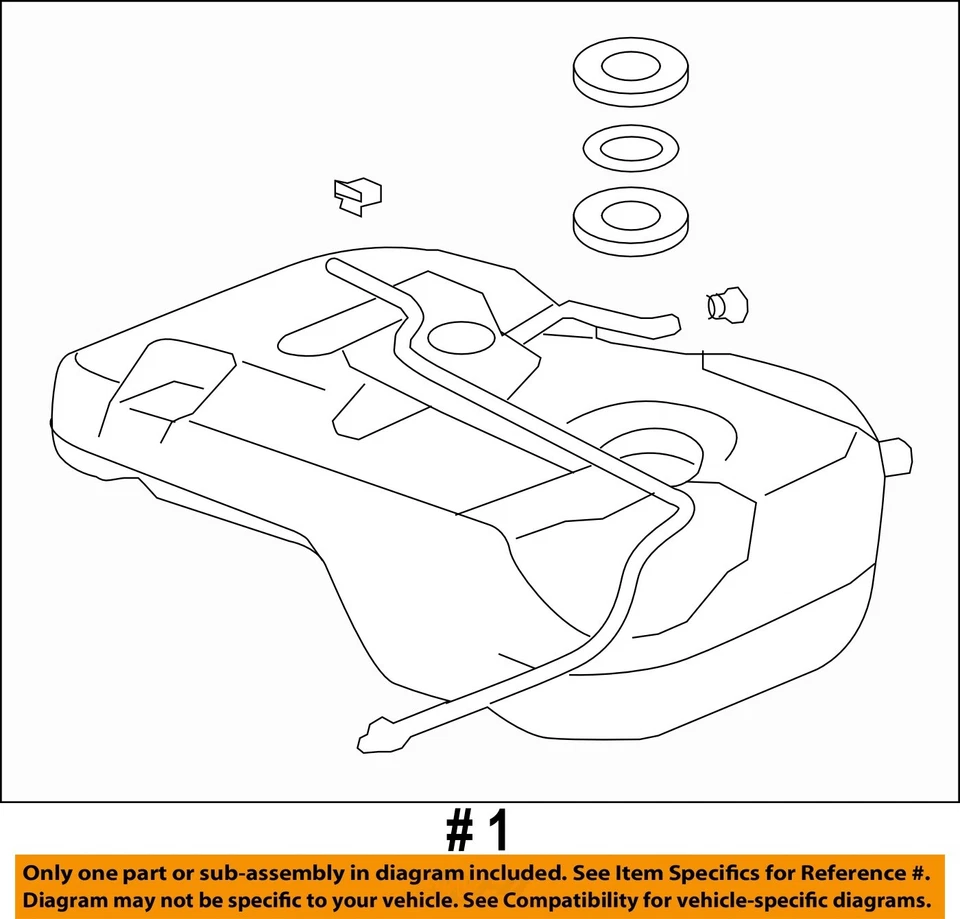 # 1

Only one part or sub-assembly in diagram included. See Item Specifics for Reference #. Diagram may not be specific to your vehicle. See Compatibility for vehicle-specific diagrams.