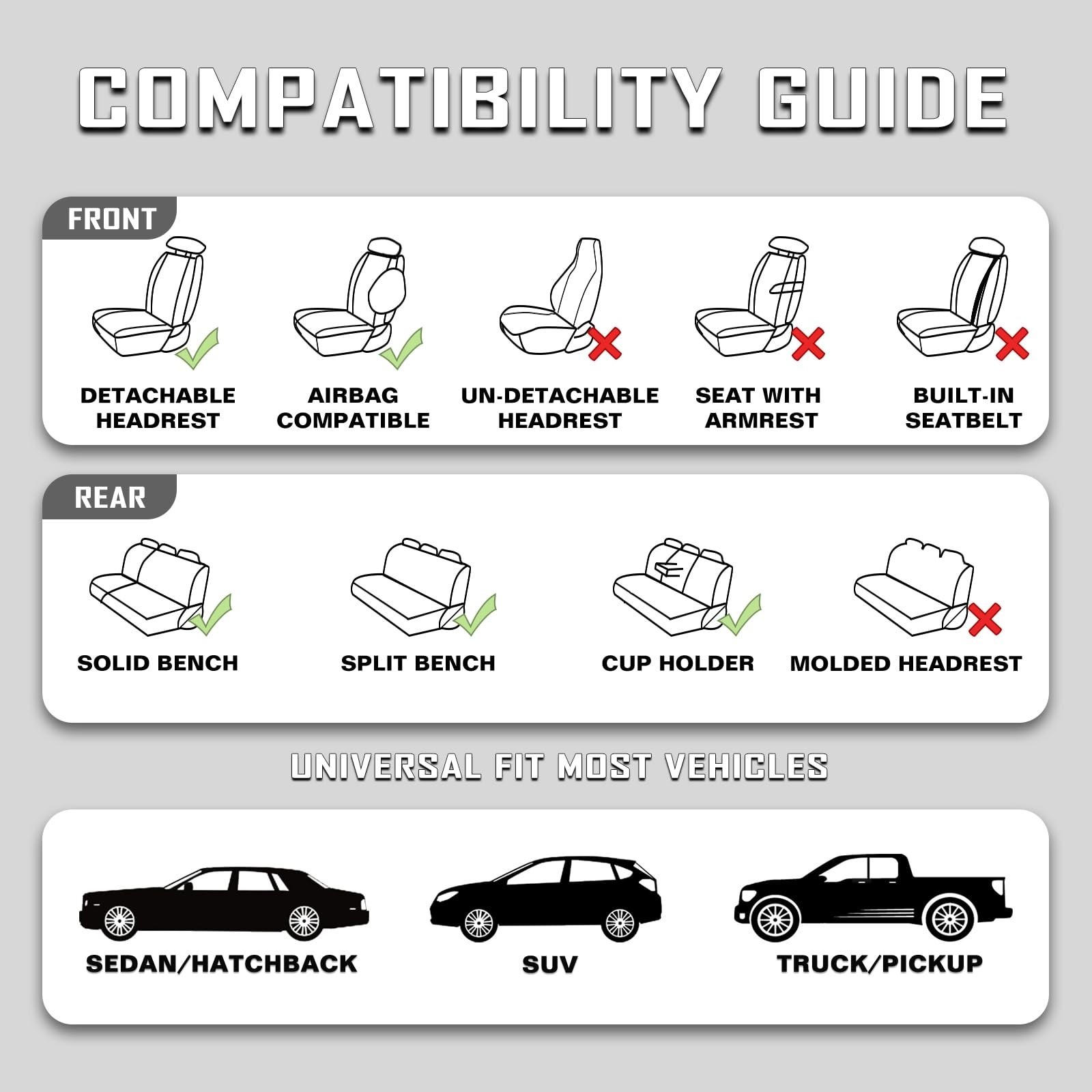 COMPATIBILITY GUIDE

FRONT

DETACHABLE HEADREST

AIRBAG COMPATIBLE

UN-DETACHABLE HEADREST

SEAT WITH ARMREST

BUILT-IN SEATBELT

REAR

SOLID BENCH

SPLIT BENCH

CUP HOLDER

MOLDED HEADREST

UNIVERSAL FIT MOST VEHICLES

SEDAN/HATCHBACK

SUV

TRUCK/PICKUP