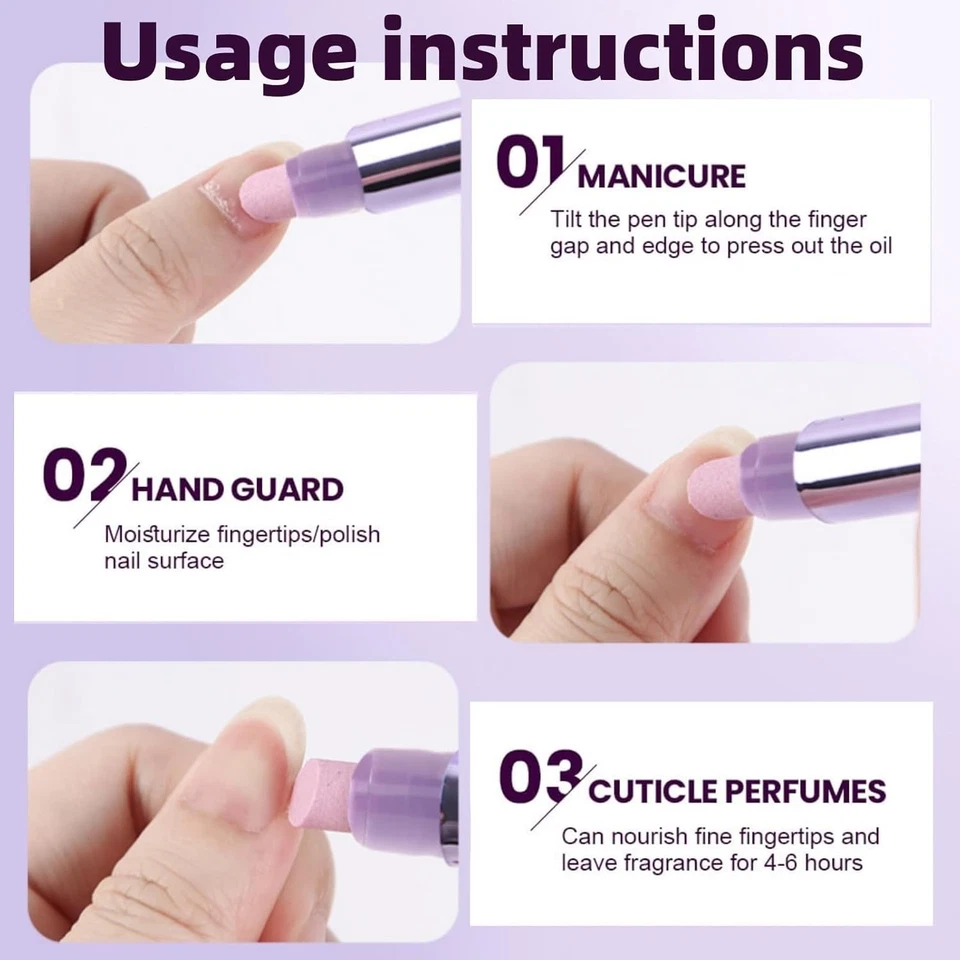 Usage instructions

01 MANICURE

Tilt the pen tip along the finger gap and edge to press out the oil

02 HAND GUARD

Moisturize fingertips/polish nail surface

03 CUTICLE PERFUMES

Can nourish fine fingertips and leave fragrance for 4-6 hours