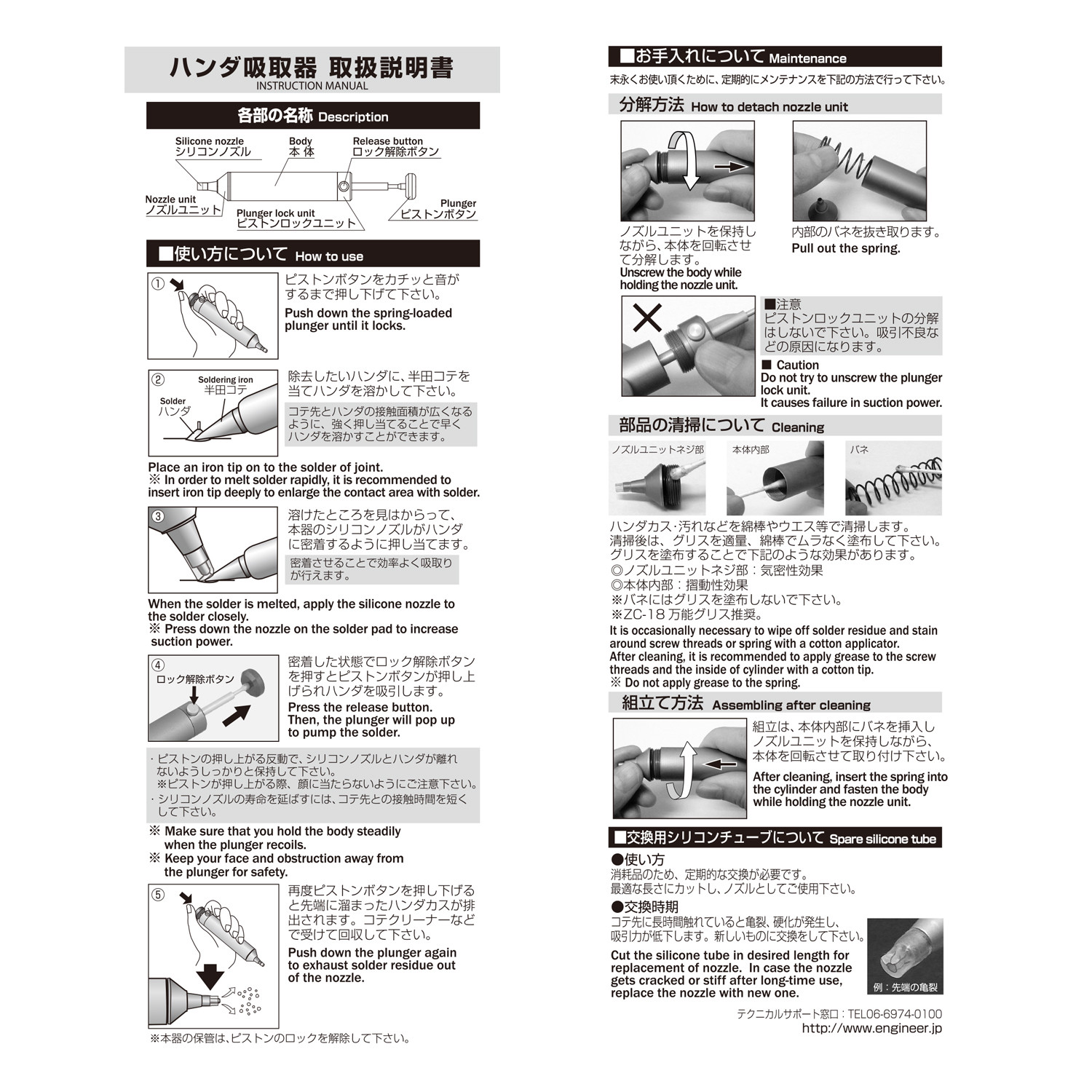 ハンダ吸取器 取扱説明書
INSTRUCTION MANUAL

各部の名称 Description

Silicone nozzle
シリコンノズル
Body
本 体
Release button
ロック解除ボタン
Nozzle unit
ノズルユニット
Plunger lock unit
ピストンロックユニット
Plunger
ピストンボタン

■使い方について How to use

①
ピストンボタンをカチッと音がするまで押し下げて下さい。
Push down the spring-loaded plunger until it locks.

②
Soldering iron
半田コテ
Solder
ハンダ
除去したいハンダに、半田コテを当てハンダを溶かして下さい。
コテ先とハンダの接触面積が広くなるように、強く押し当てることで早くハンダを溶かすことができます。
Place an iron tip on to the solder of joint.
※ In order to melt solder rapidly, it is recommended to insert iron tip deeply to enlarge the contact area with solder.

③
溶けたところを見はからって、本器のシリコンノズルがハンダに密着するように押し当てます。
密着させることで効率よく吸取りが行えます。
When the solder is melted, apply the silicone nozzle to the solder closely.
※ Press down the nozzle on the solder pad to increase suction power.

④
ロック解除ボタン
密着した状態でロック解除ボタンを押すとピストンボタンが押し上げられハンダを吸引します。
Press the release button.
Then, the plunger will pop up to pump the solder.

・ピストンの押し上がる反動で、シリコンノズルとハンダが離れないようしっかりと保持して下さい。
※ピストンが押し上がる際、顔に当たらないようにご注意下さい。
・シリコンノズルの寿命を延ばすには、コテ先との接触時間を短くして下さい。
※ Make sure that you hold the body steadily when the plunger recoils.
※ Keep your face and obstruction away from the plunger for safety.

⑤
再度ピストンボタンを押し下げると先端に溜まったハンダカスが排出されます。コテクリーナーなどで受けて回収して下さい。
Push down the plunger again to exhaust solder residue out of the nozzle.

※本器の保管は、ピストンのロックを解除して下さい。

■お手入れについて Maintenance
末永くお使い頂くために、定期的にメンテナンスを下記の方法で行って下さい。

分解方法 How to detach nozzle unit
ノズルユニットを保持しながら、本体を回転させて分解します。
Unscrew the body while holding the nozzle unit.
内部のバネを抜き取ります。
Pull out the spring.

■注意
ピストンロックユニットの分解はしないで下さい。吸引不良などの原因になります。
■ Caution
Do not try to unscrew the plunger lock unit.
It causes failure in suction power.

部品の清掃について Cleaning
ノズルユニットネジ部
本体内部
バネ
ハンダカス･汚れなどを綿棒やウエス等で清掃します。
清掃後は、グリスを適量、綿棒でムラなく塗布して下さい。
グリスを塗布することで下記のような効果があります。
◎ノズルユニットネジ部：気密性効果
◎本体内部：摺動性効果
※バネにはグリスを塗布しないで下さい。
※ZC-18 万能グリス推奨。
It is occasionally necessary to wipe off solder residue and stain around screw threads or spring with a cotton applicator.
After cleaning, it is recommended to apply grease to the screw threads and the inside of cylinder with a cotton tip.
※ Do not apply grease to the spring.

組立て方法 Assembling after cleaning
組立は、本体内部にバネを挿入しノズルユニットを保持しながら、本体を回転させて取り付け下さい。
After cleaning, insert the spring into the cylinder and fasten the body while holding the nozzle unit.

■交換用シリコンチューブについて Spare silicone tube
●使い方
消耗品のため、定期的な交換が必要です。
最適な長さにカットし、ノズルとしてご使用下さい。
●交換時期
コテ先に長時間触れていると亀裂、硬化が発生し、吸引力が低下します。新しいものに交換をして下さい。
Cut the silicone tube in desired length for replacement of nozzle. In case the nozzle gets cracked or stiff after long-time use, replace the nozzle with new one.
例：先端の亀裂

テクニカルサポート窓口：TEL06-6974-0100
http://www.engineer.jp