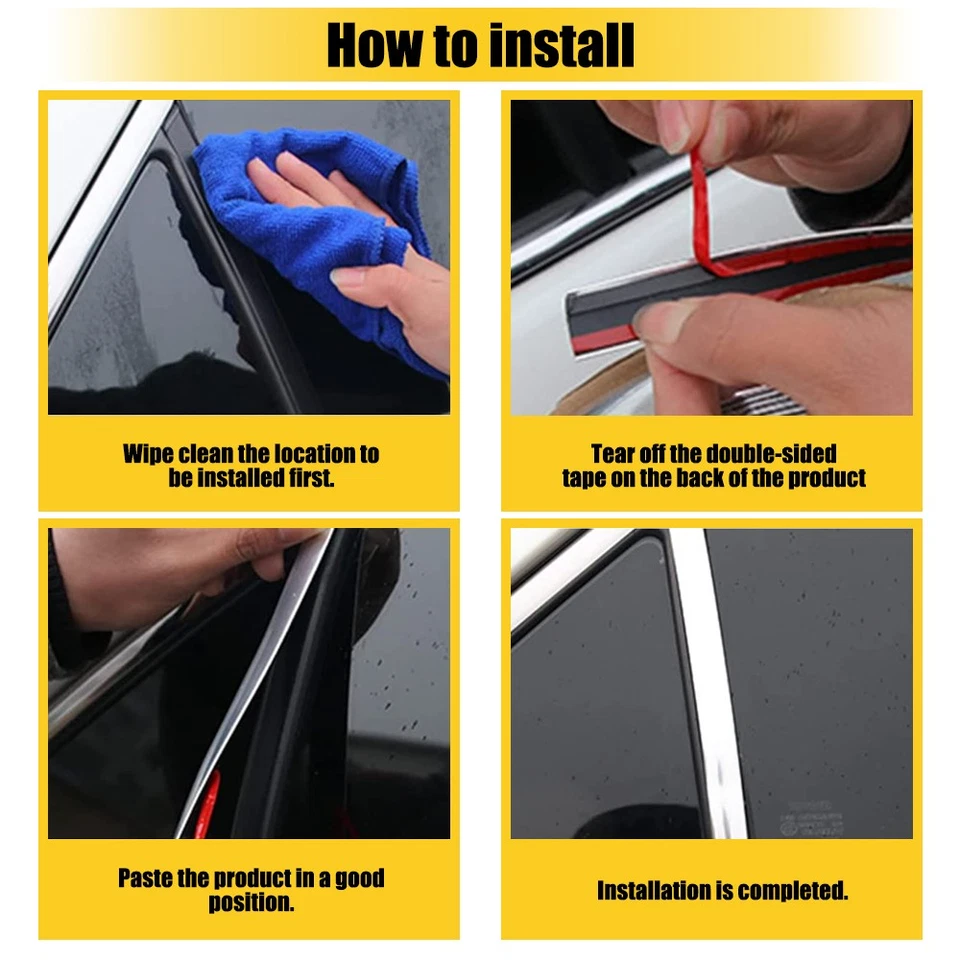 How to install

Wipe clean the location to be installed first.

Tear off the double-sided tape on the back of the product

Paste the product in a good position.

Installation is completed.