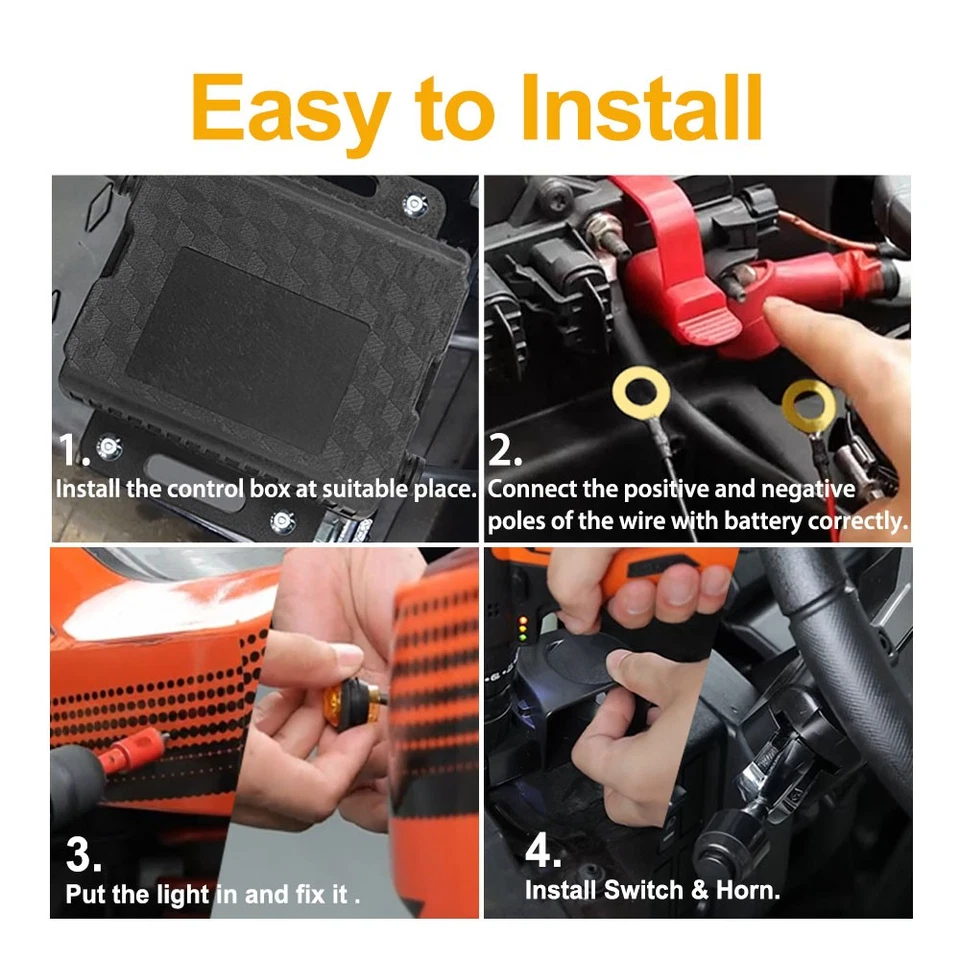 Easy to Install

1.
Install the control box at suitable place.

2.
Connect the positive and negative poles of the wire with battery correctly.

3.
Put the light in and fix it .

4.
Install Switch & Horn.