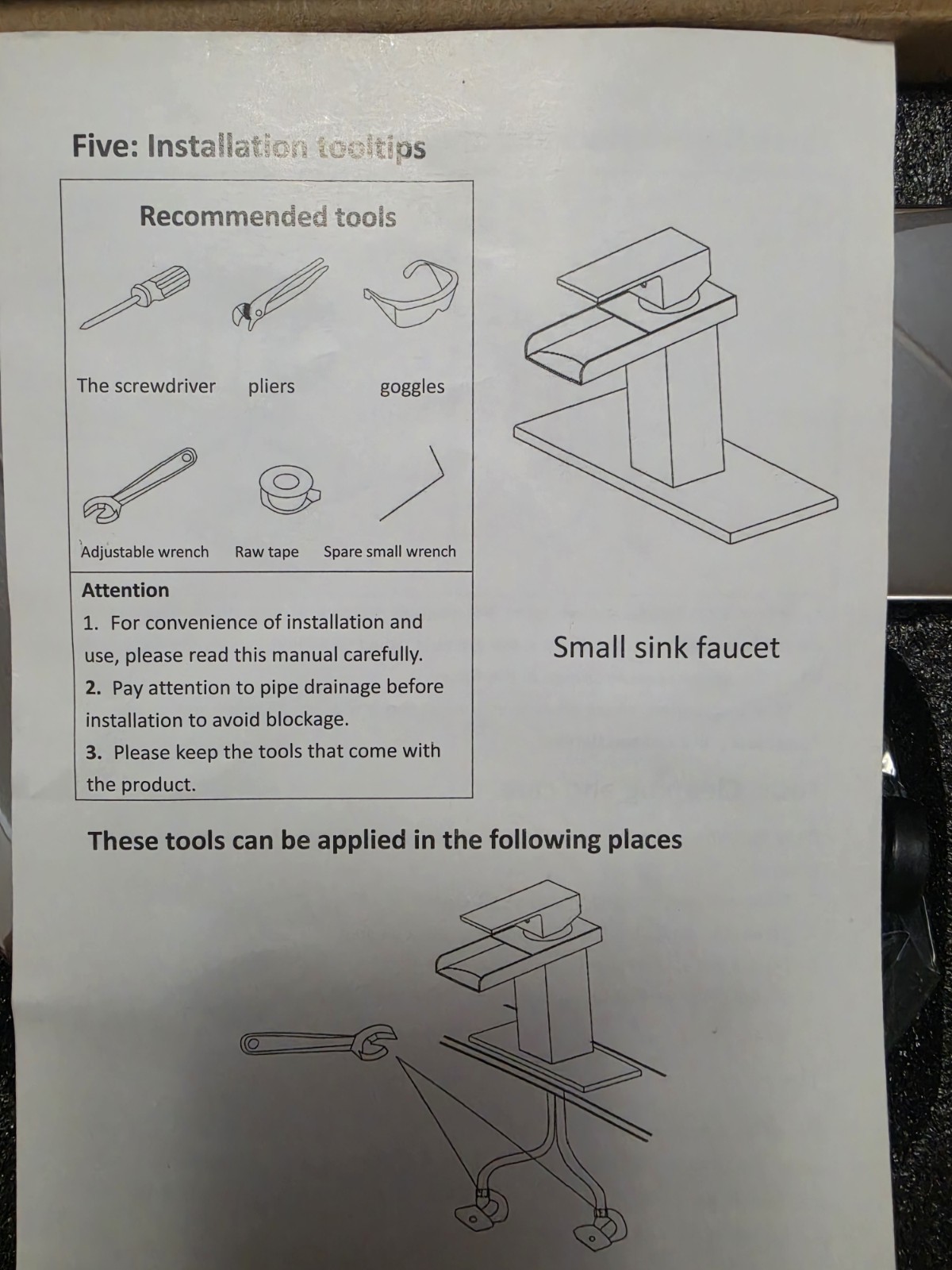 Five: Installation tooltips

Recommended tools

The screwdriver pliers goggles

Adjustable wrench Raw tape Spare small wrench

Attention
1. For convenience of installation and use, please read this manual carefully.
2. Pay attention to pipe drainage before installation to avoid blockage.
3. Please keep the tools that come with the product.

Small sink faucet

These tools can be applied in the following places