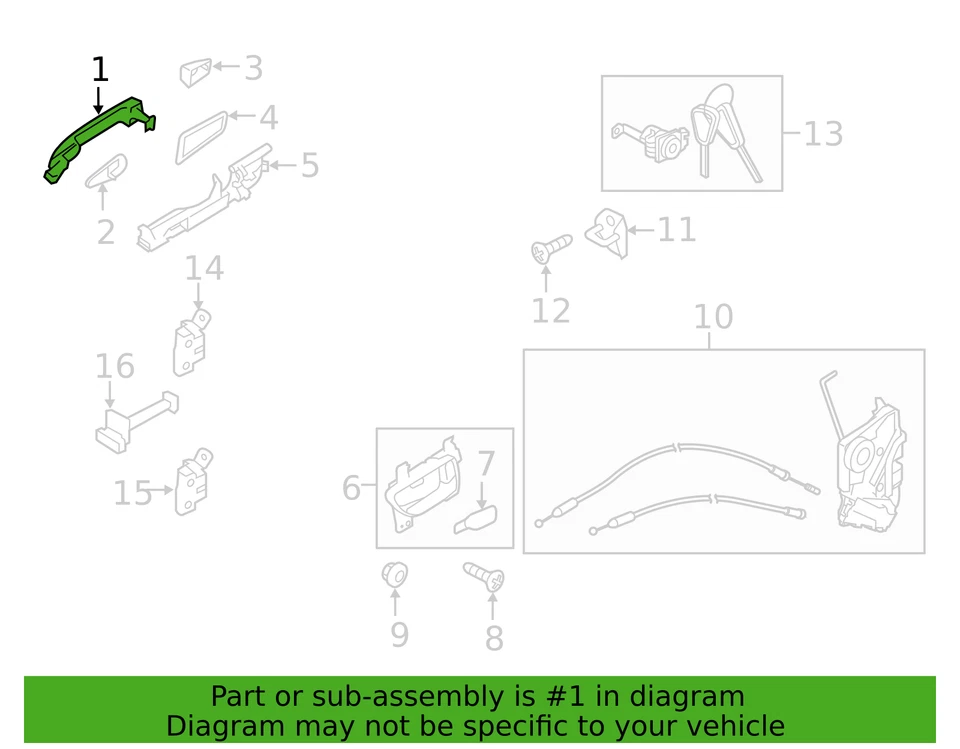 1
3
4
5
2
14
16
15
13
11
12
10
6
7
9
8

Part or sub-assembly is #1 in diagram
Diagram may not be specific to your vehicle