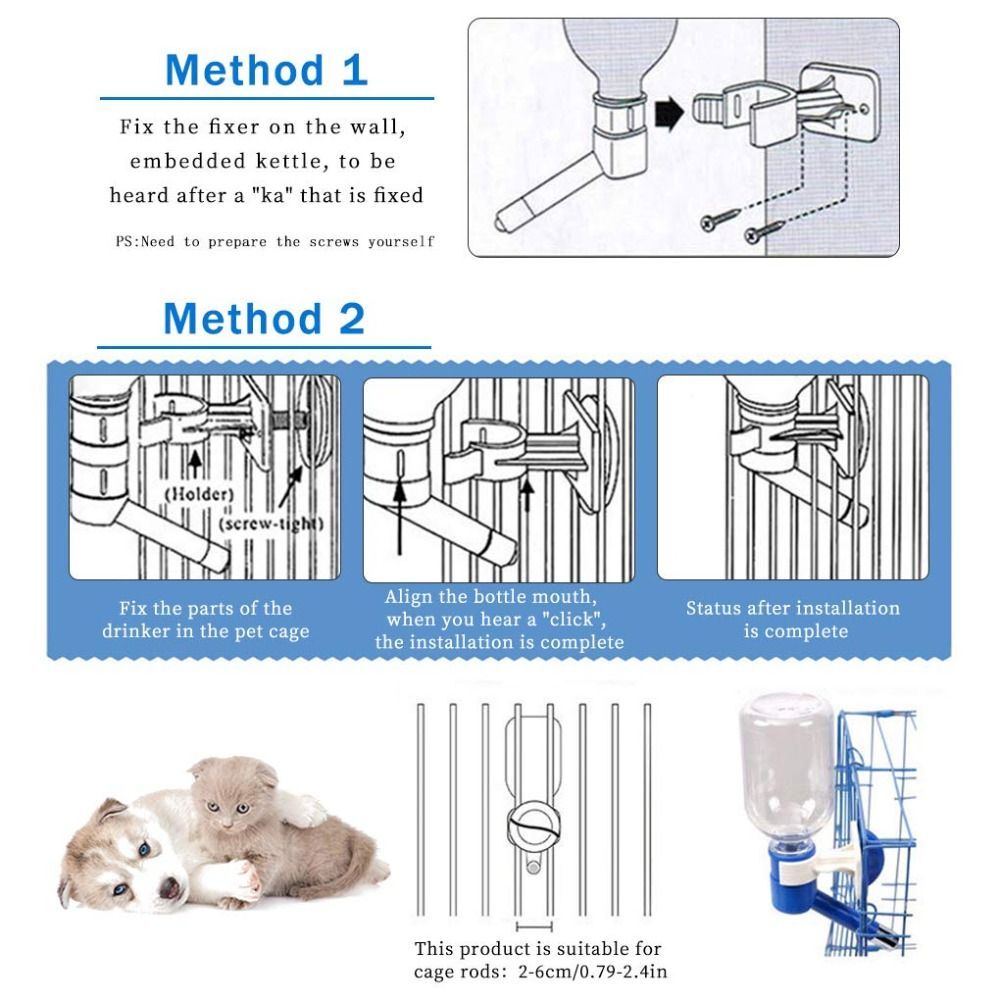 Method 1

Fix the fixer on the wall, embedded kettle, to be heard after a "ka" that is fixed

PS:Need to prepare the screws yourself

Method 2

(Holder)
(screw-tight)

Fix the parts of the drinker in the pet cage

Align the bottle mouth, when you hear a "click", the installation is complete

Status after installation is complete

This product is suitable for cage rods: 2-6cm/0.79-2.4in