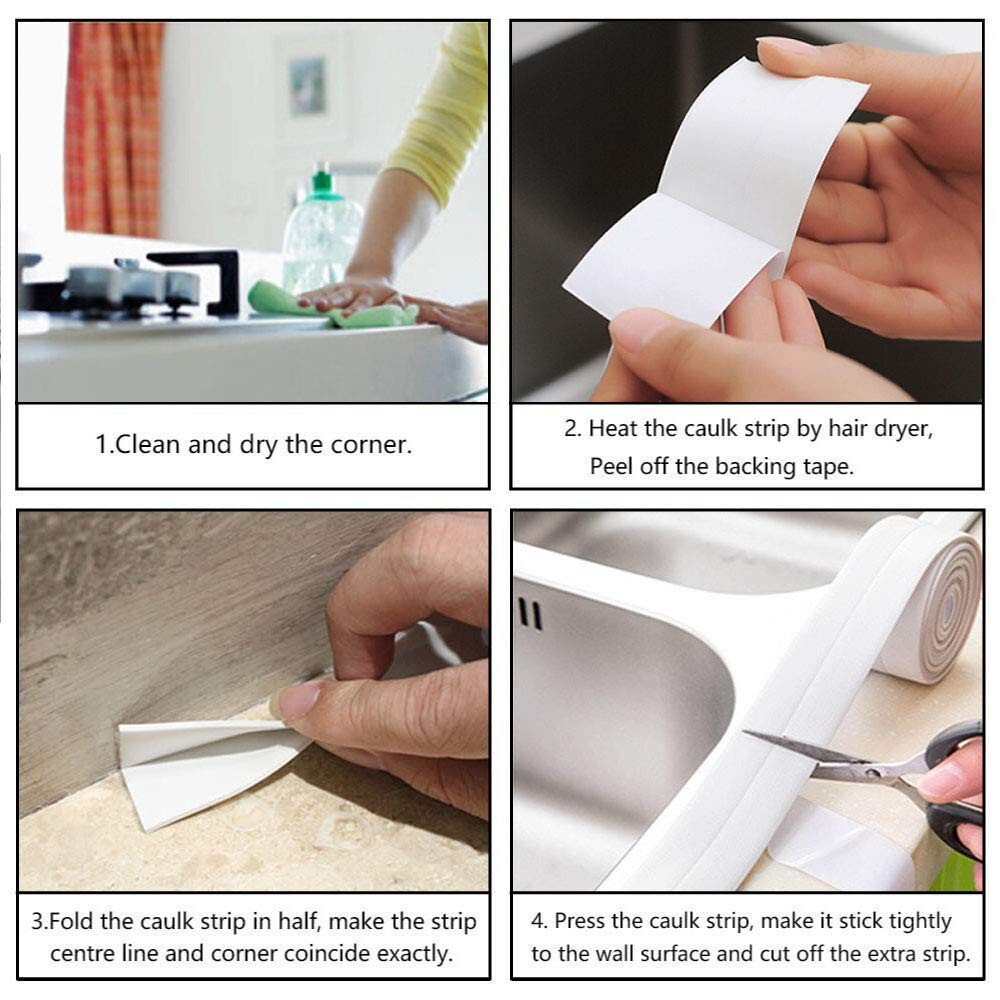 1.Clean and dry the corner.

2. Heat the caulk strip by hair dryer, Peel off the backing tape.

3.Fold the caulk strip in half, make the strip centre line and corner coincide exactly.

4. Press the caulk strip, make it stick tightly to the wall surface and cut off the extra strip.