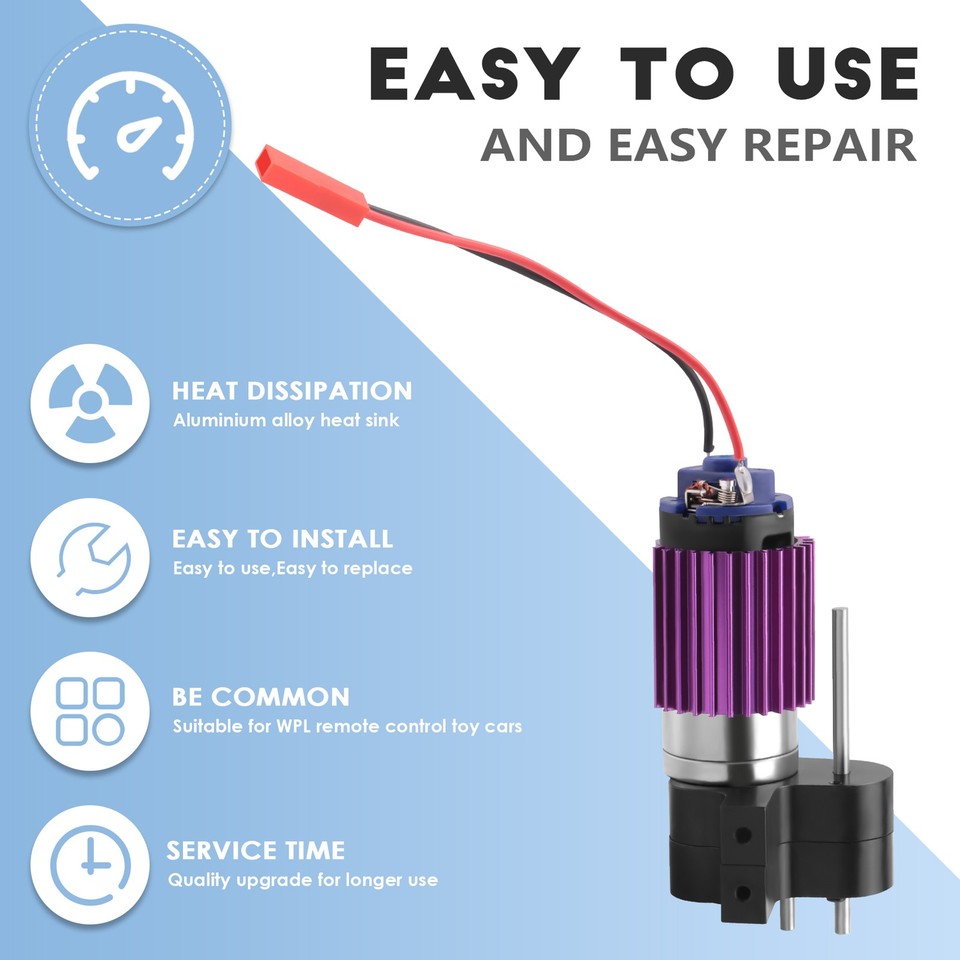 EASY TO USE
AND EASY REPAIR

HEAT DISSIPATION
Aluminium alloy heat sink

EASY TO INSTALL
Easy to use,Easy to replace

BE COMMON
Suitable for WPL remote control toy cars

SERVICE TIME
Quality upgrade for longer use