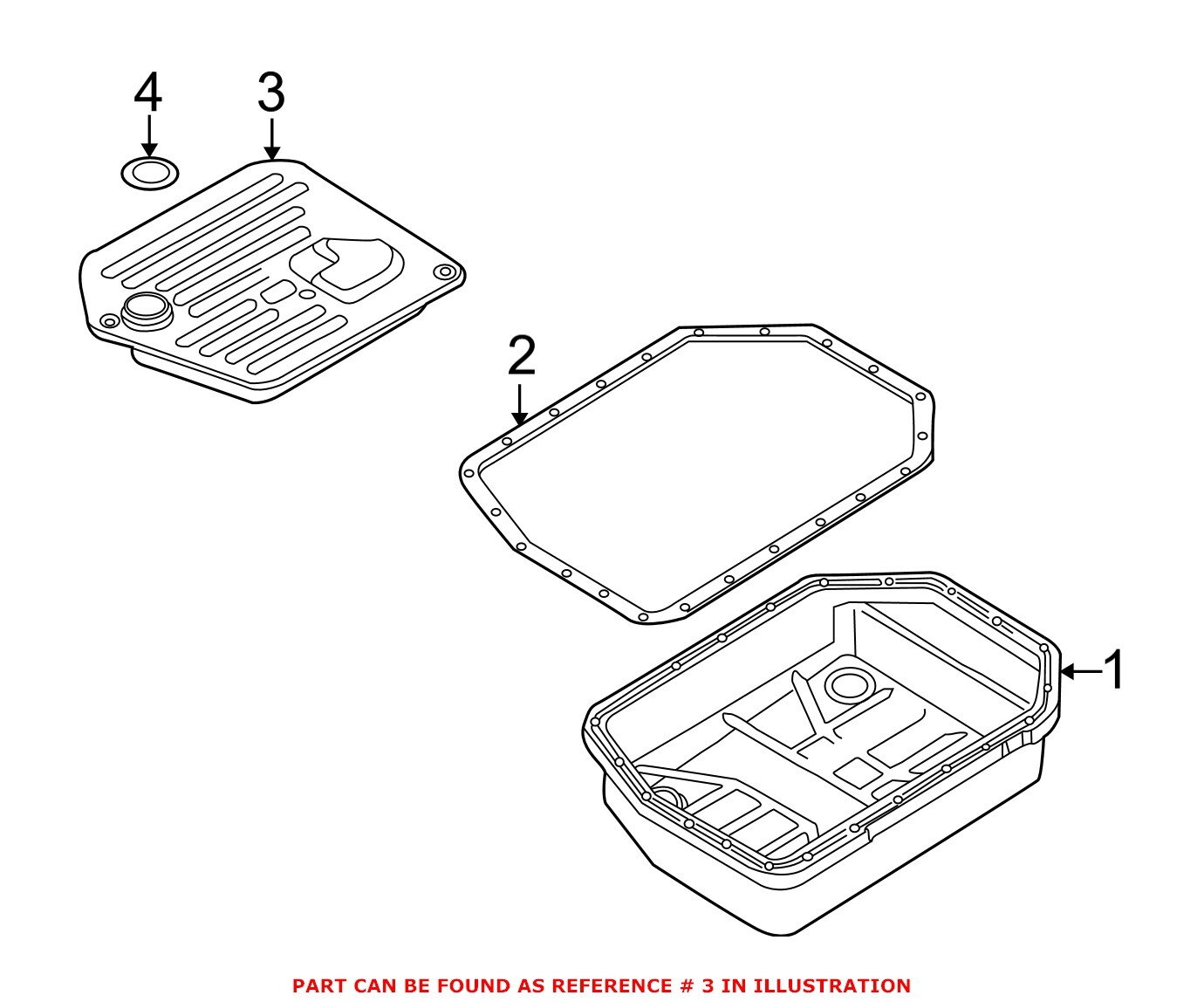 4
3
2
1

PART CAN BE FOUND AS REFERENCE # 3 IN ILLUSTRATION