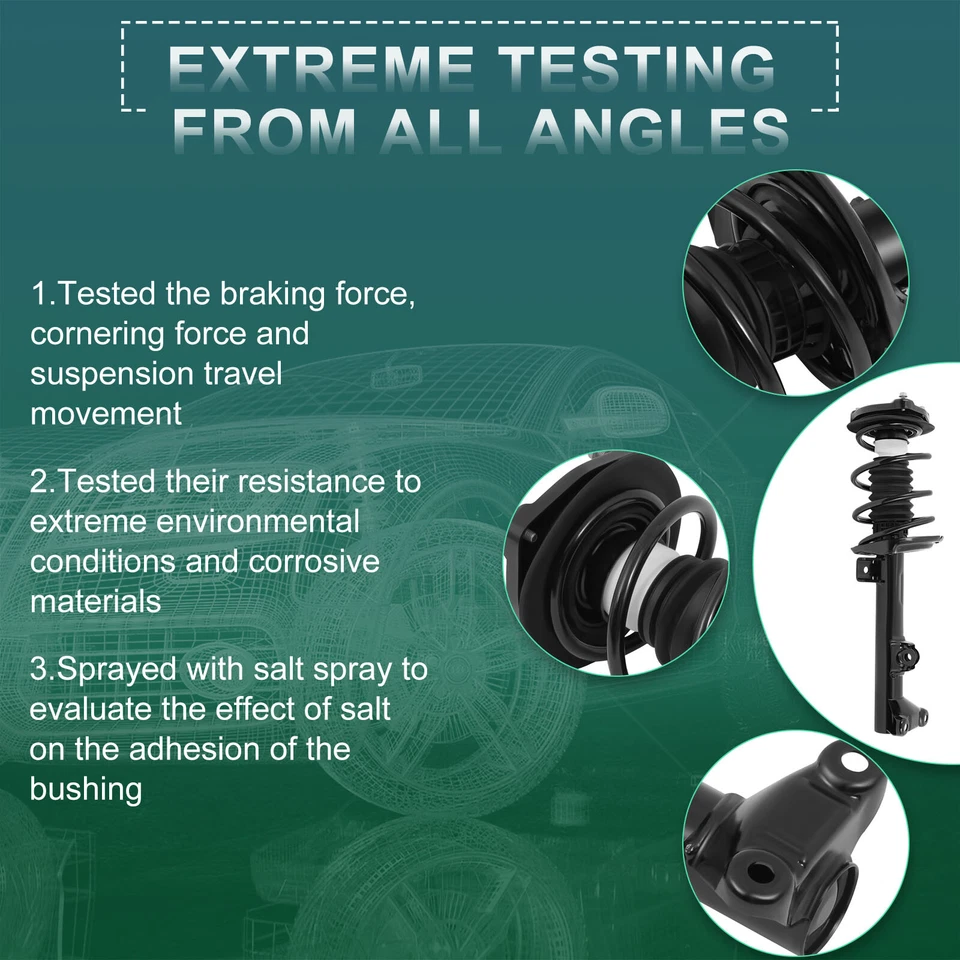 EXTREME TESTING FROM ALL ANGLES

1.Tested the braking force, cornering force and suspension travel movement

2.Tested their resistance to extreme environmental conditions and corrosive materials

3.Sprayed with salt spray to evaluate the effect of salt on the adhesion of the bushing