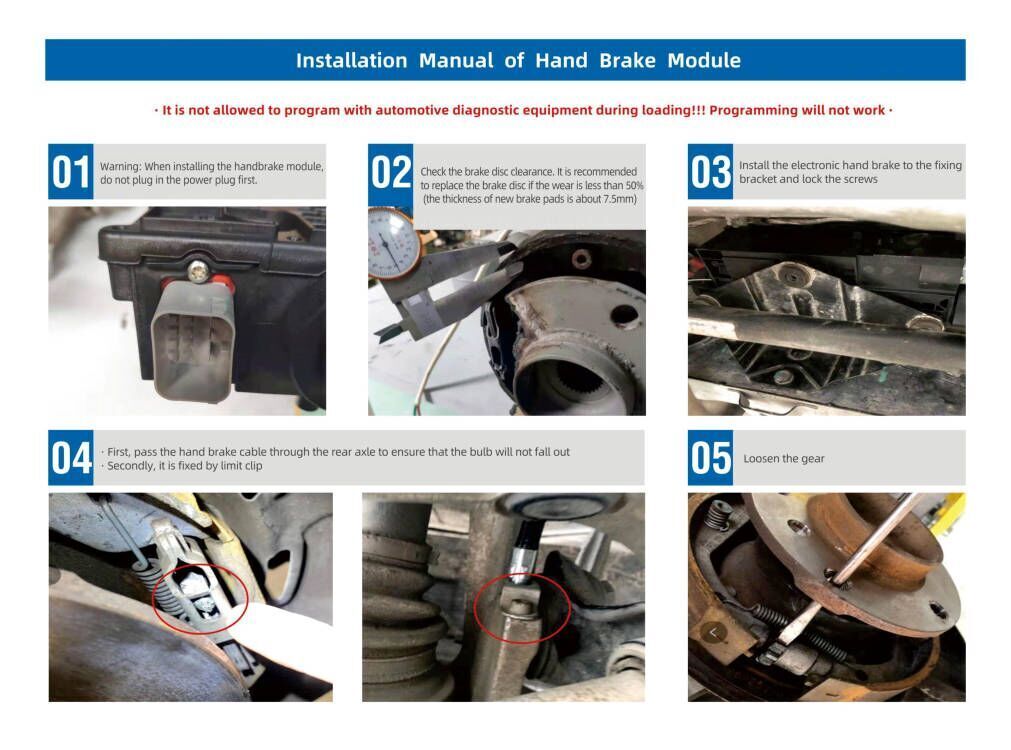 Installation Manual of Hand Brake Module

· It is not allowed to program with automotive diagnostic equipment during loading!!! Programming will not work ·

01 Warning: When installing the handbrake module, do not plug in the power plug first.

02 Check the brake disc clearance. It is recommended to replace the brake disc if the wear is less than 50% (the thickness of new brake pads is about 7.5mm)

03 Install the electronic hand brake to the fixing bracket and lock the screws

04 · First, pass the hand brake cable through the rear axle to ensure that the bulb will not fall out
· Secondly, it is fixed by limit clip

05 Loosen the gear