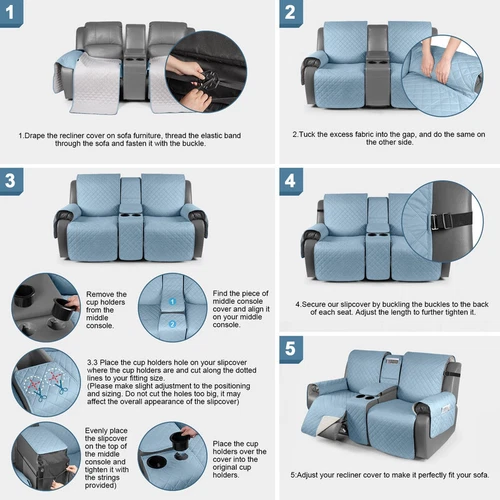 1

1.Drape the recliner cover on sofa furniture, thread the elastic band through the sofa and fasten it with the buckle.

2

2.Tuck the excess fabric into the gap, and do the same on the other side.

3

Remove the cup holders from the middle console.

1

2

Find the piece of middle console cover and align it on your middle console.

3.3 Place the cup holders hole on your slipcover where the cup holders are and cut along the dotted lines to your fitting size. (Please make slight adjustment to the positioning and sizing. Do not cut the holes too big, it may affect the overall appearance of the slipcover)

Evenly place the slipcover on the top of the middle console and tighten it with the strings provided)

Place the cup holders over the cover into the original cup holders.

4

4.Secure our slipcover by buckling the buckles to the back of each seat. Adjust the length to further tighten it.

5

5:Adjust your recliner cover to make it perfectly fit your sofa.