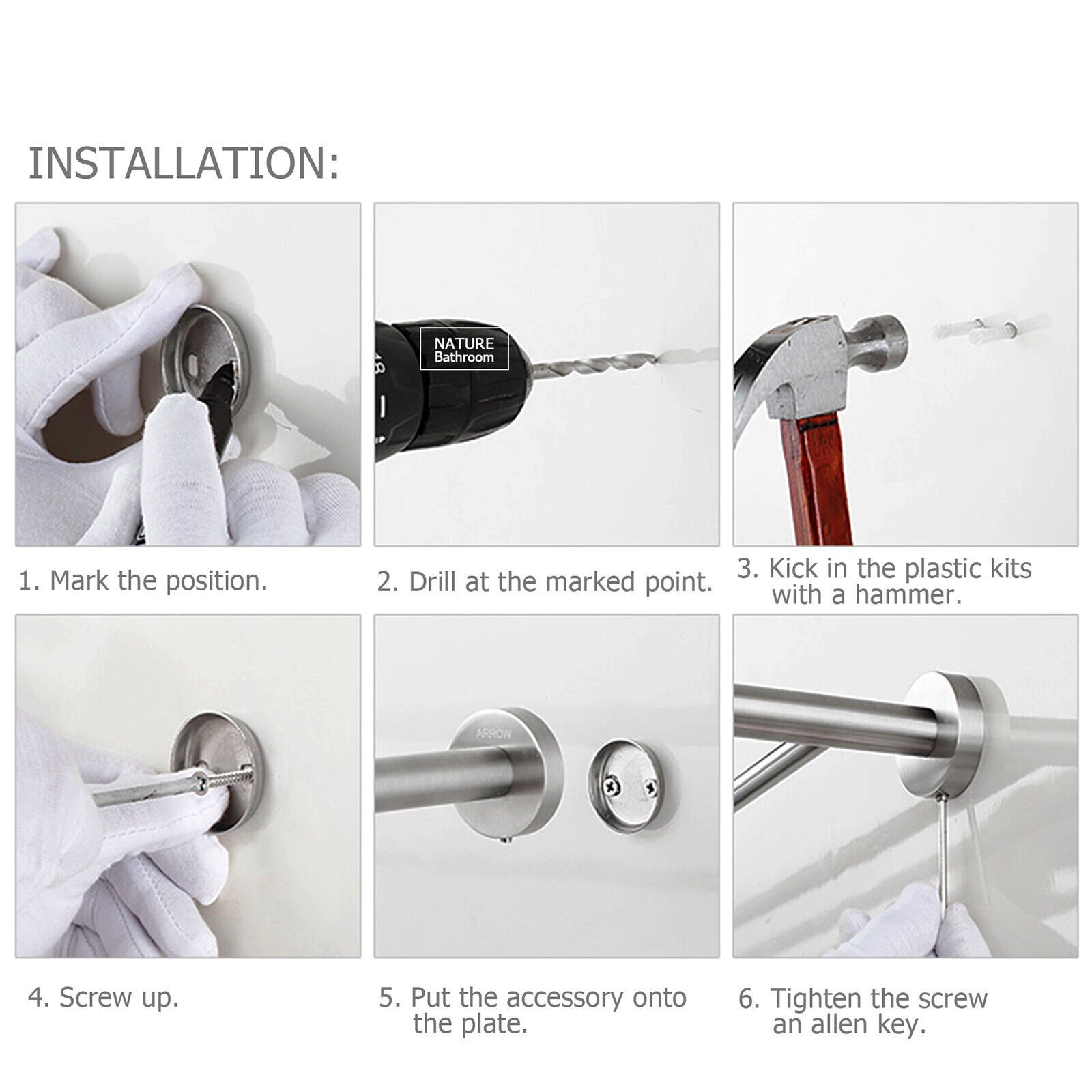 INSTALLATION:

NATURE Bathroom

1. Mark the position.

2. Drill at the marked point.

3. Kick in the plastic kits with a hammer.

ARROW

4. Screw up.

5. Put the accessory onto the plate.

6. Tighten the screw an allen key.