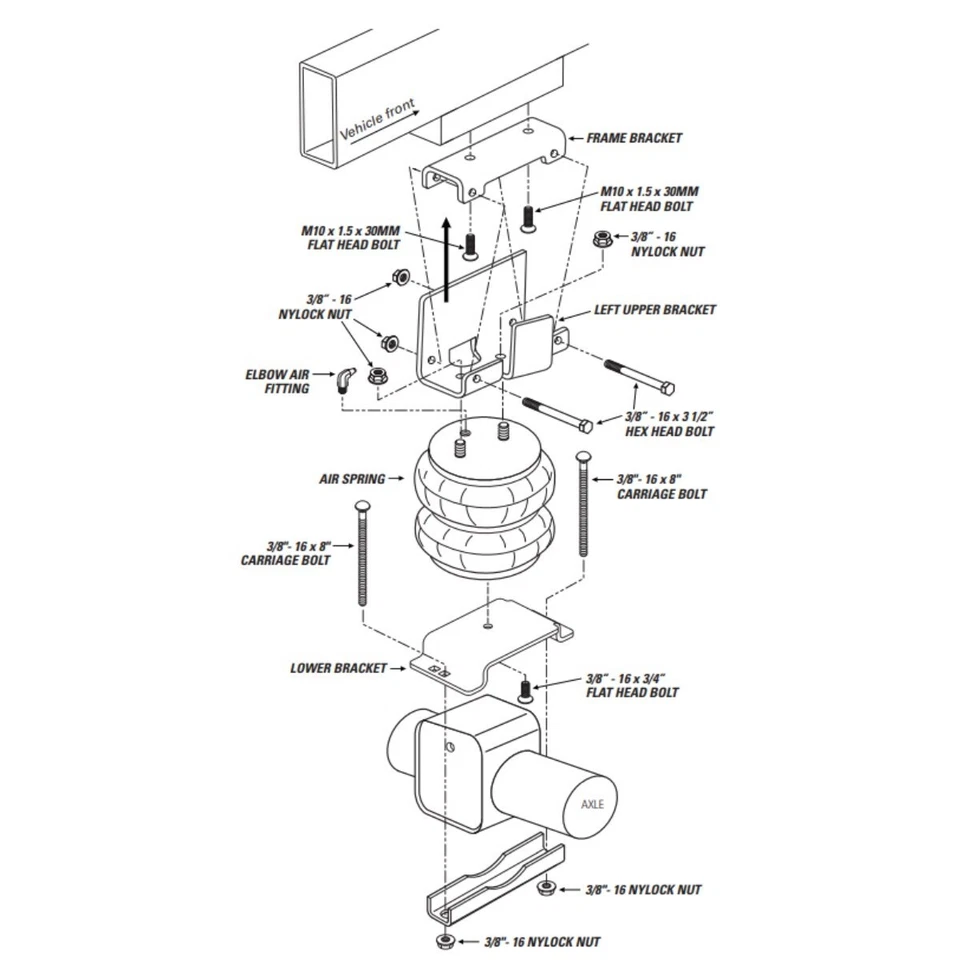 Vehicle front

FRAME BRACKET

M10 x 1.5 x 30MM
FLAT HEAD BOLT

M10 x 1.5 x 30MM
FLAT HEAD BOLT

3/8" - 16
NYLOCK NUT

3/8" - 16
NYLOCK NUT

LEFT UPPER BRACKET

ELBOW AIR
FITTING

3/8" - 16 x 3 1/2"
HEX HEAD BOLT

AIR SPRING

3/8"- 16 x 8"
CARRIAGE BOLT

3/8"- 16 x 8"
CARRIAGE BOLT

LOWER BRACKET

3/8" - 16 x 3/4"
FLAT HEAD BOLT

AXLE

3/8"- 16 NYLOCK NUT

3/8"- 16 NYLOCK NUT